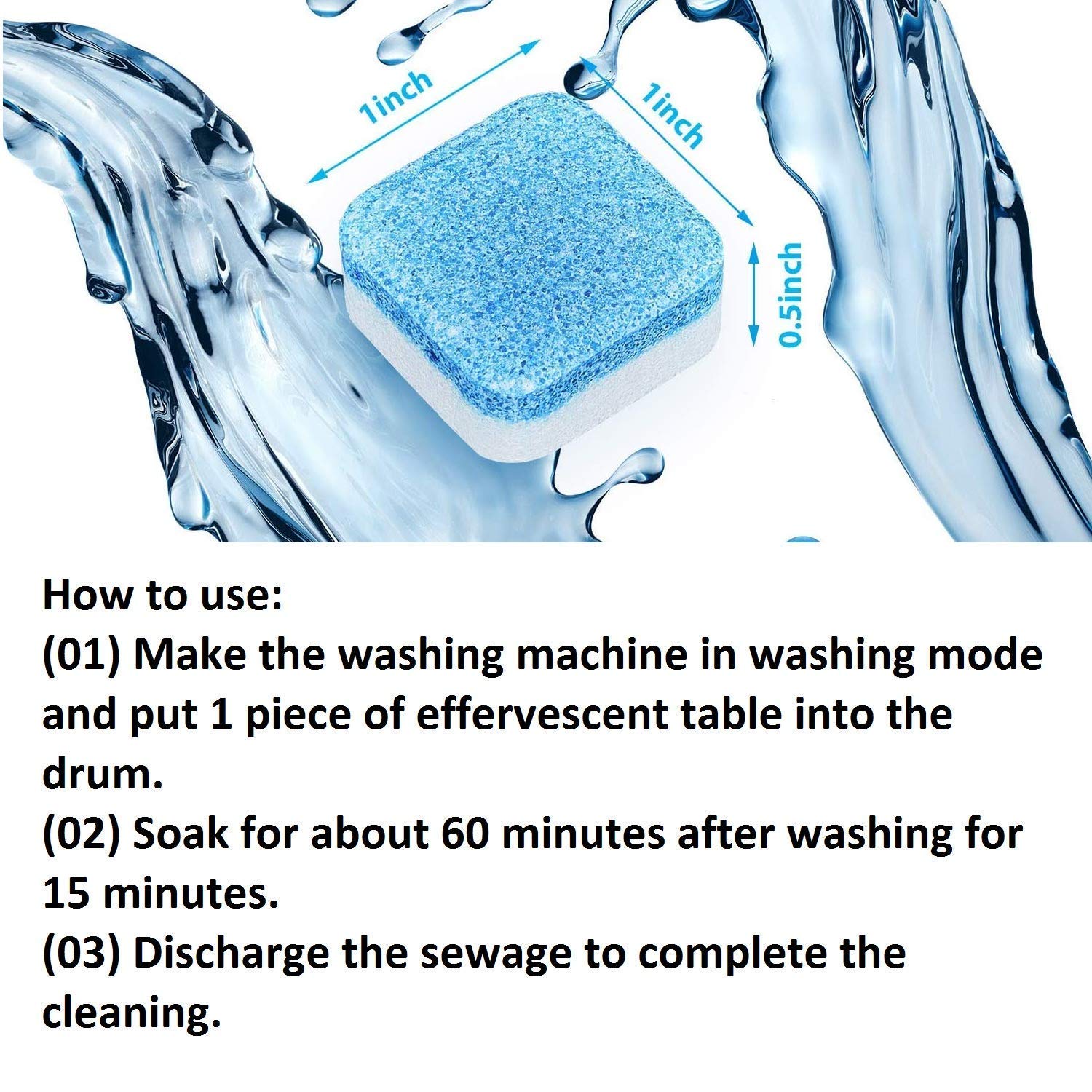 1inch
1inch
0.5inch

How to use:
(01) Make the washing machine in washing mode and put 1 piece of effervescent table into the drum.
(02) Soak for about 60 minutes after washing for 15 minutes.
(03) Discharge the sewage to complete the cleaning.