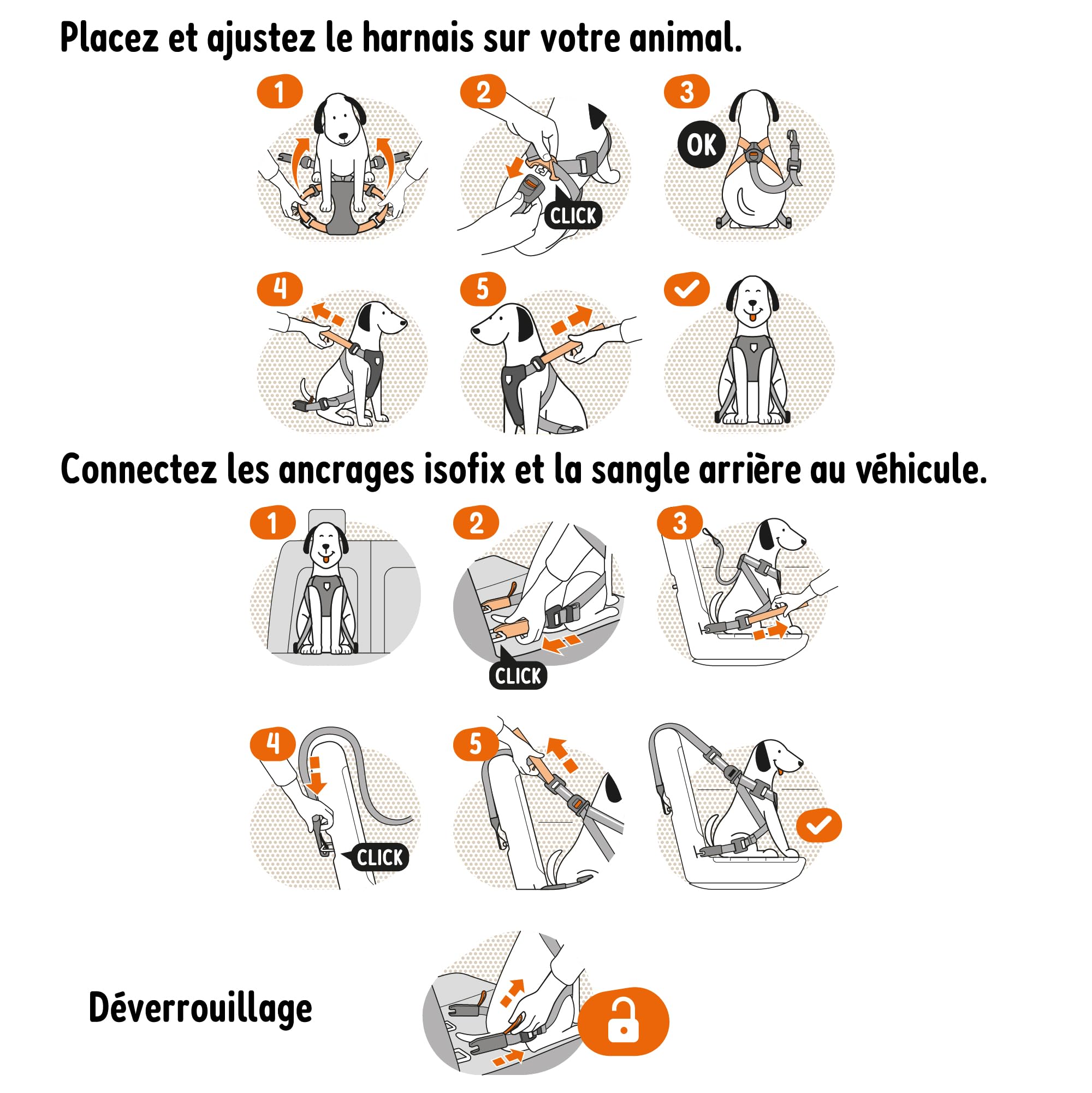 Placez et ajustez le harnais sur votre animal.

1

2

CLICK

3

OK

4

5

Connectez les ancrages isofix et la sangle arrière au véhicule.

1

2

CLICK

3

4

CLICK

5

Déverrouillage