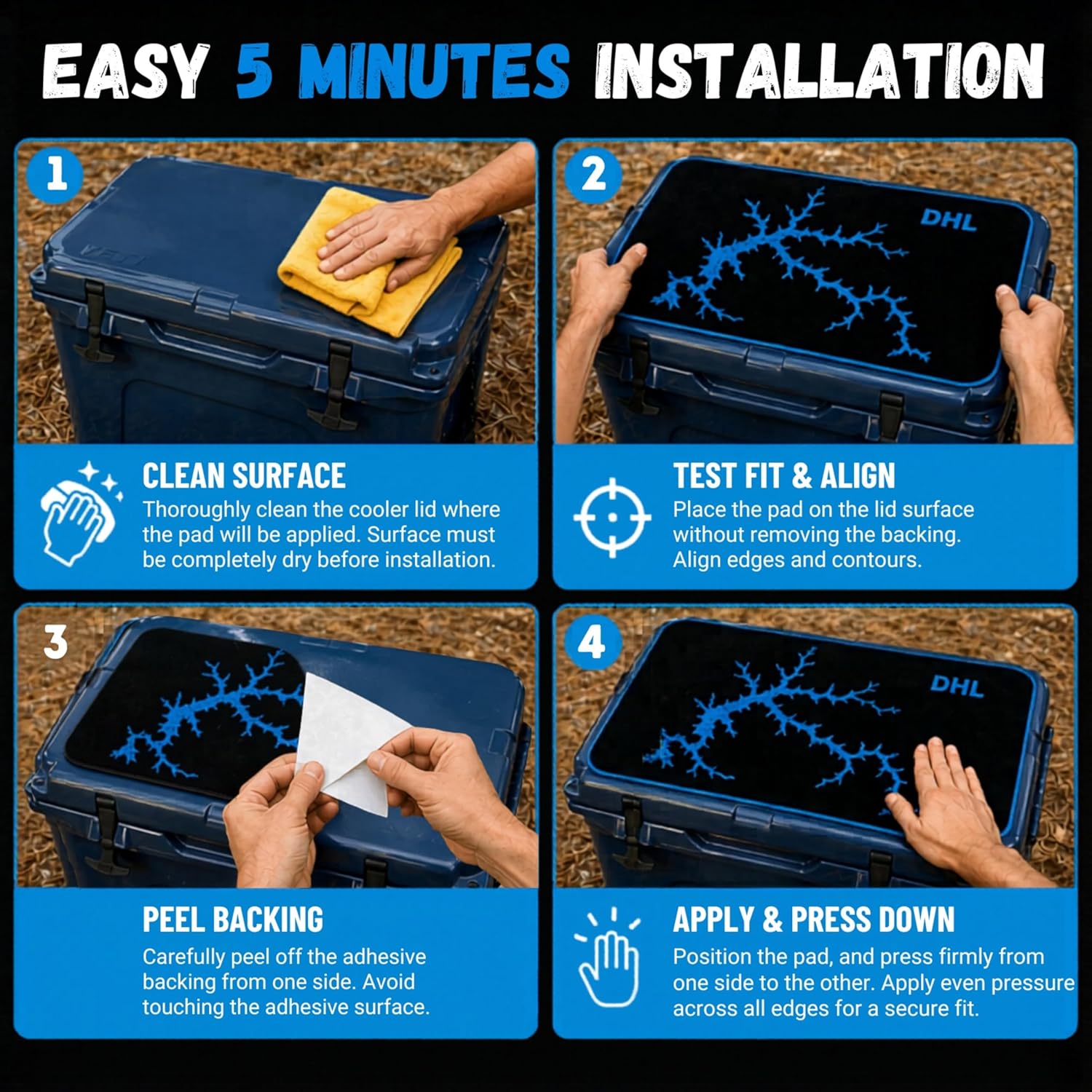 EASY 5 MINUTES INSTALLATION

1

CLEAN SURFACE
Thoroughly clean the cooler lid where the pad will be applied. Surface must be completely dry before installation.

2

DHL

TEST FIT & ALIGN
Place the pad on the lid surface without removing the backing. Align edges and contours.

3

PEEL BACKING
Carefully peel off the adhesive backing from one side. Avoid touching the adhesive surface.

4

DHL

APPLY & PRESS DOWN
Position the pad, and press firmly from one side to the other. Apply even pressure across all edges for a secure fit.