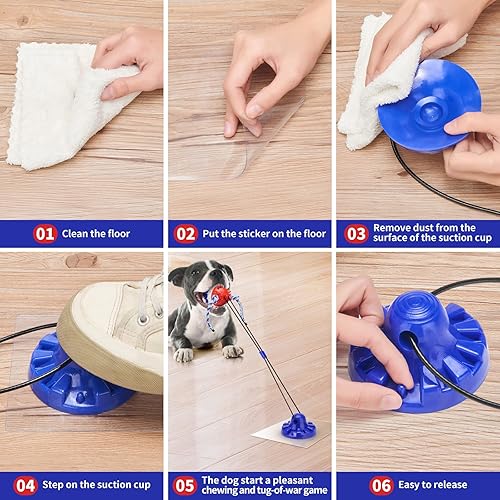 01 Clean the floor

02 Put the sticker on the floor

03 Remove dust from the surface of the suction cup

04 Step on the suction cup

05 The dog start a pleasant chewing and tug-of-war game

06 Easy to release