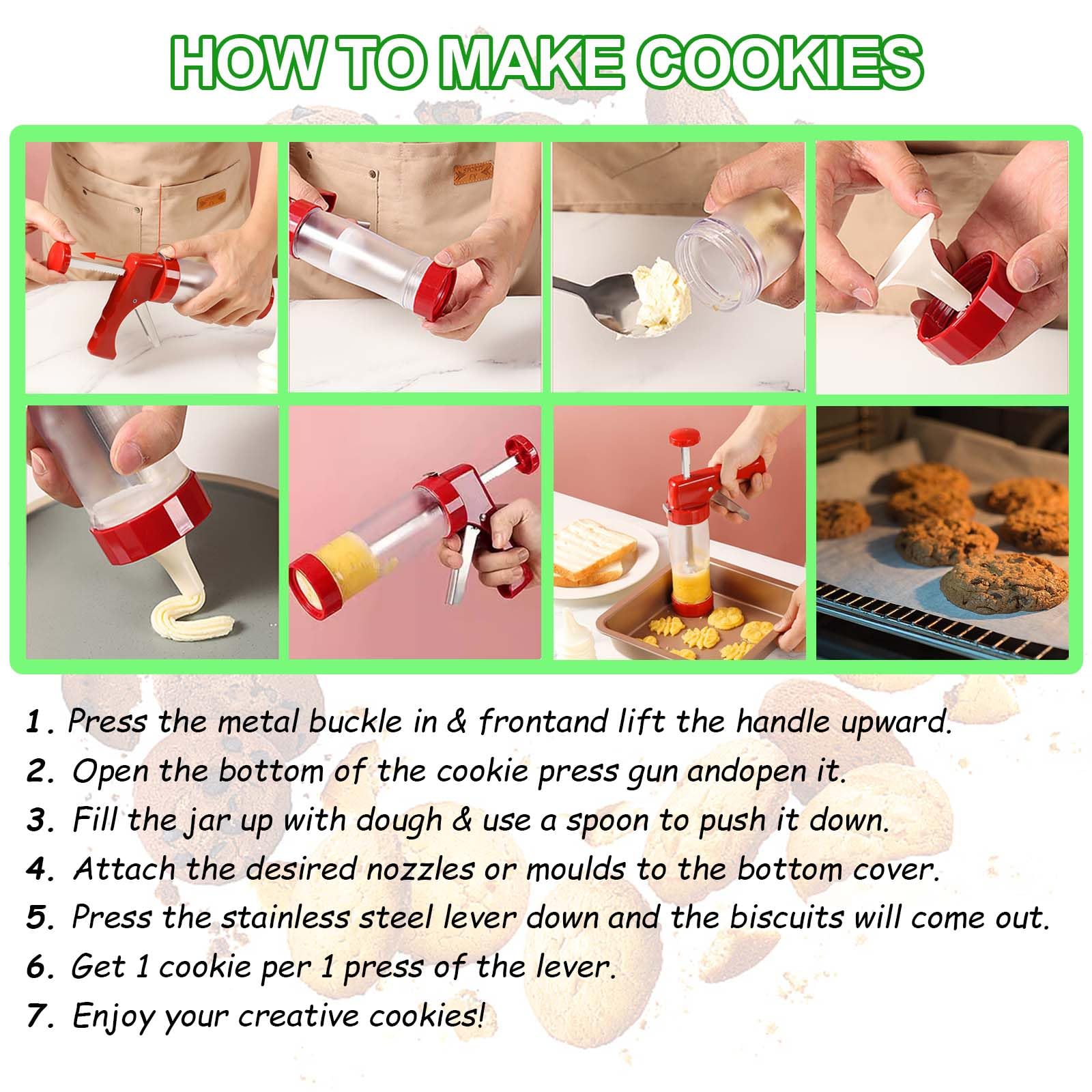 HOW TO MAKE COOKIES

1. Press the metal buckle in & frontand lift the handle upward.
2. Open the bottom of the cookie press gun andopen it.
3. Fill the jar up with dough & use a spoon to push it down.
4. Attach the desired nozzles or moulds to the bottom cover.
5. Press the stainless steel lever down and the biscuits will come out.
6. Get 1 cookie per 1 press of the lever.
7. Enjoy your creative cookies!