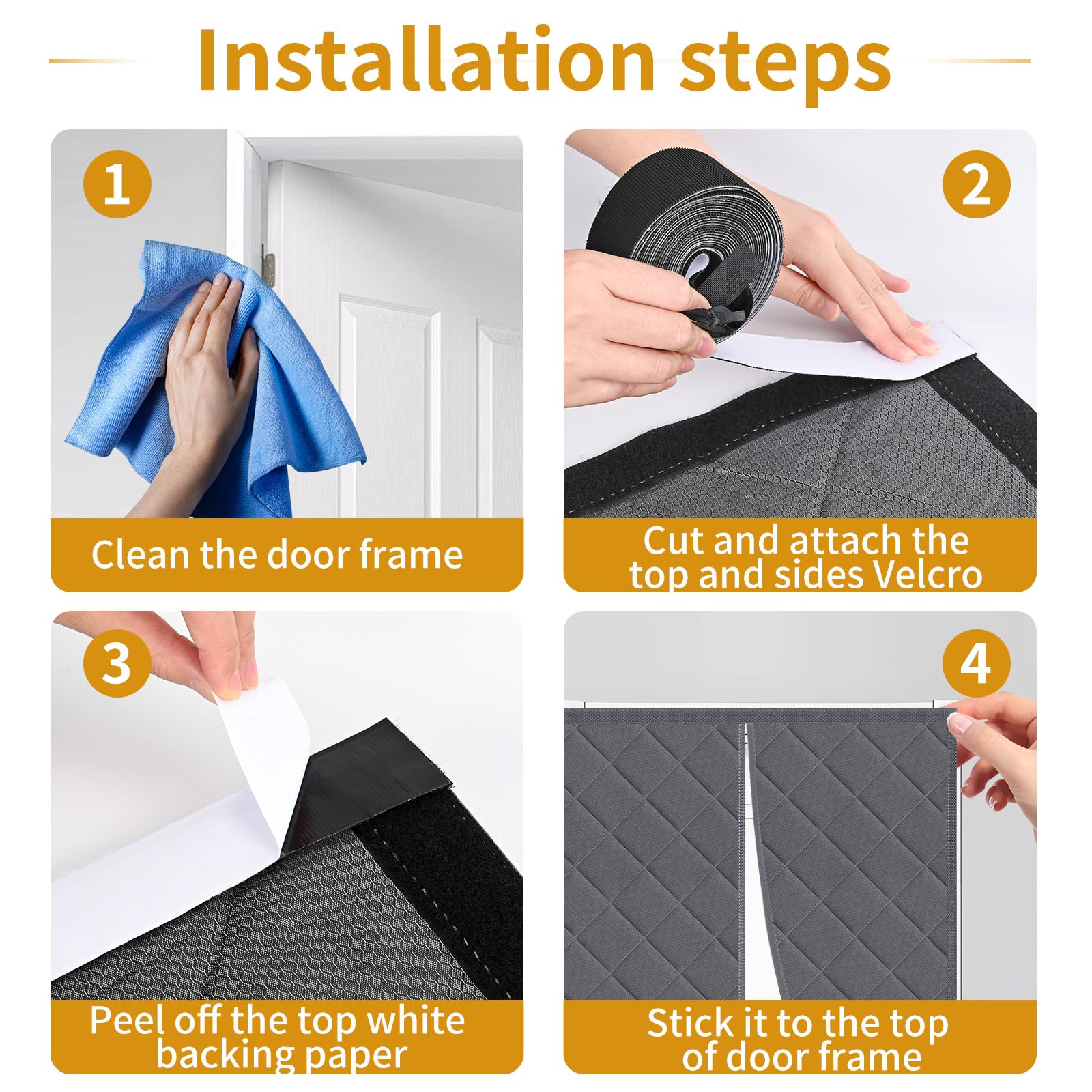 Installation steps

1

Clean the door frame

2

Cut and attach the top and sides Velcro

3

Peel off the top white backing paper

4

Stick it to the top of door frame