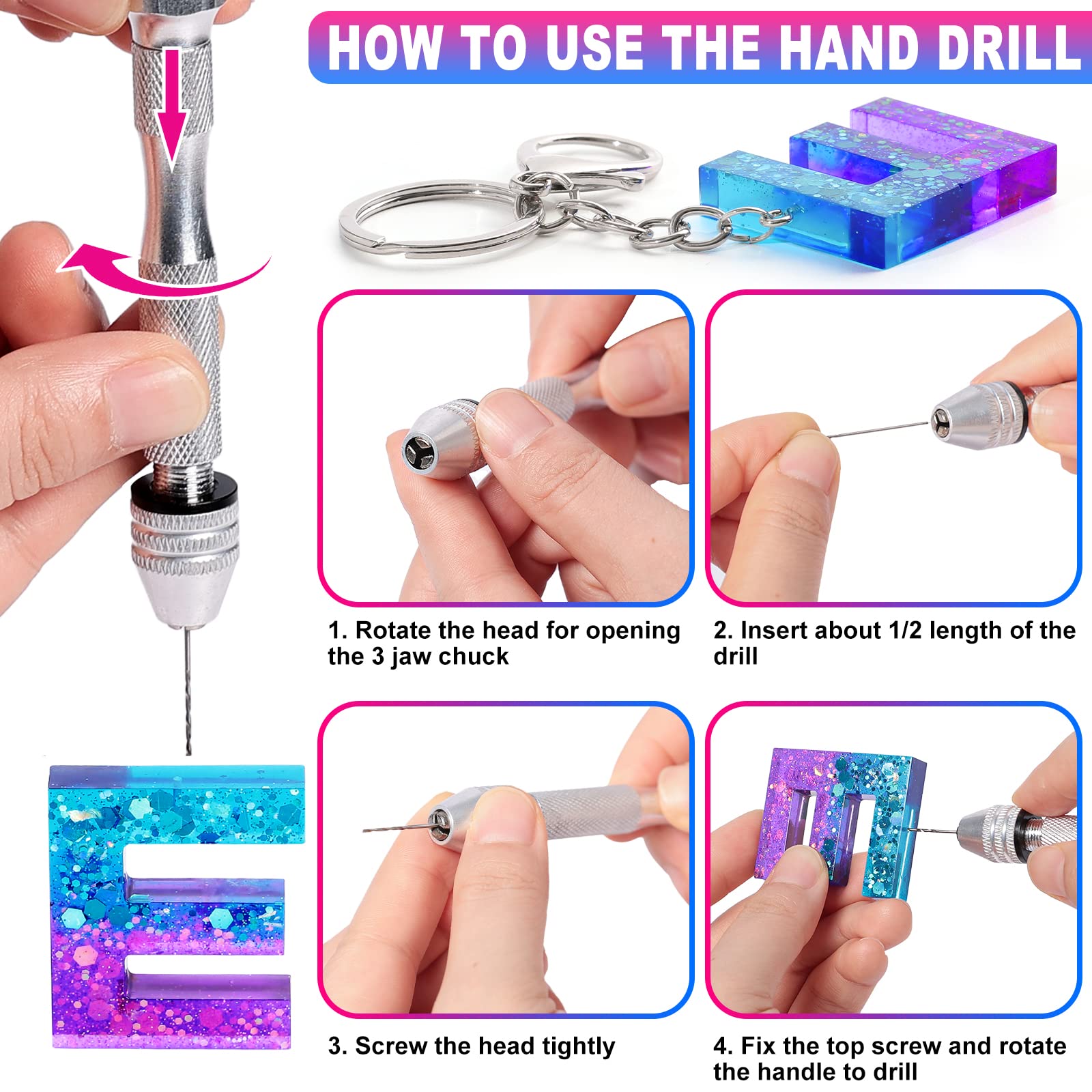 HOW TO USE THE HAND DRILL

1. Rotate the head for opening the 3 jaw chuck

2. Insert about 1/2 length of the drill

3. Screw the head tightly

4. Fix the top screw and rotate the handle to drill