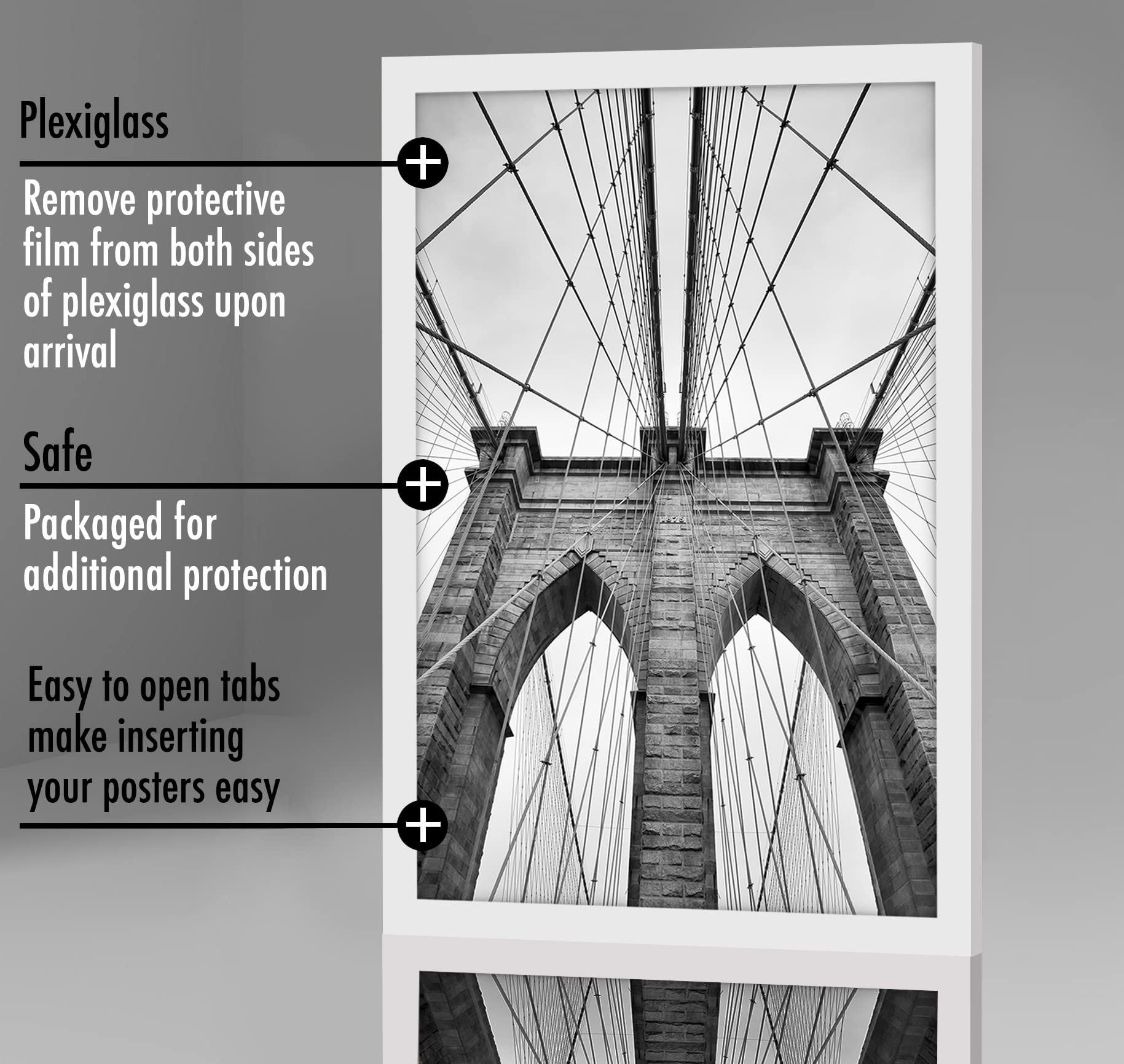 Plexiglass

Remove protective film from both sides of plexiglass upon arrival

Safe

Packaged for additional protection

Easy to open tabs make inserting your posters easy