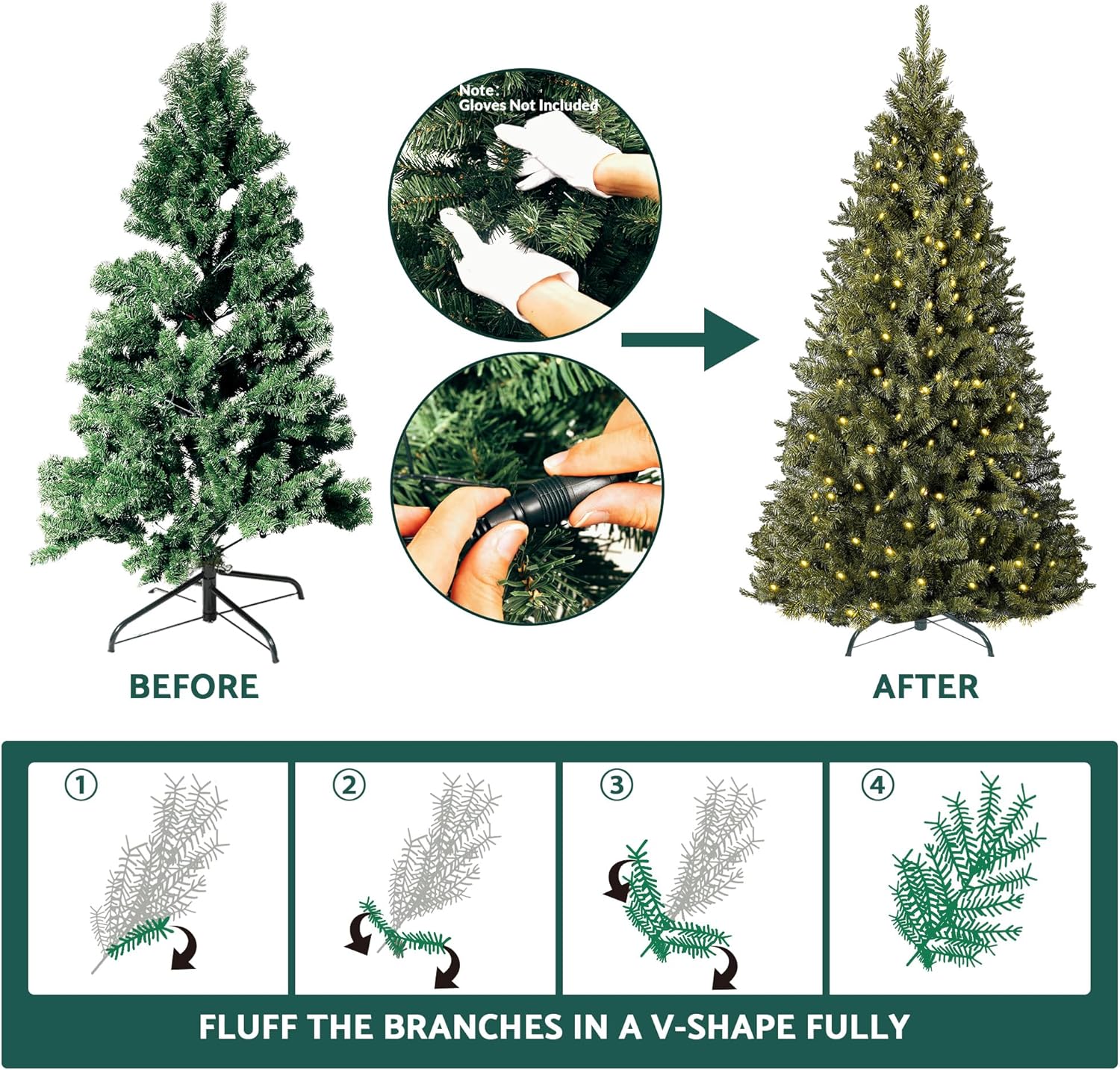 Note:
Gloves Not Included

BEFORE

AFTER

①

②

③

④

FLUFF THE BRANCHES IN A V-SHAPE FULLY