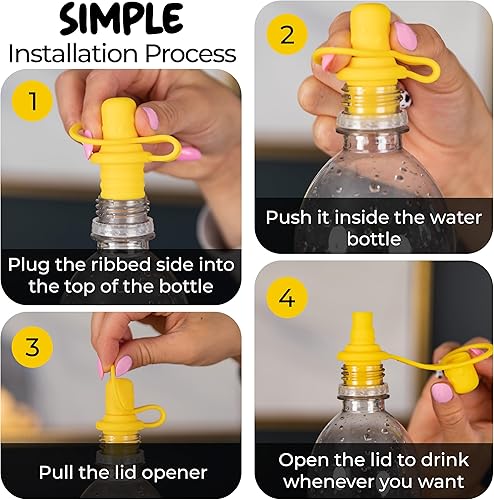 SIMPLE
Installation Process

1
Plug the ribbed side into the top of the bottle

2
Push it inside the water bottle

3
Pull the lid opener

4
Open the lid to drink whenever you want