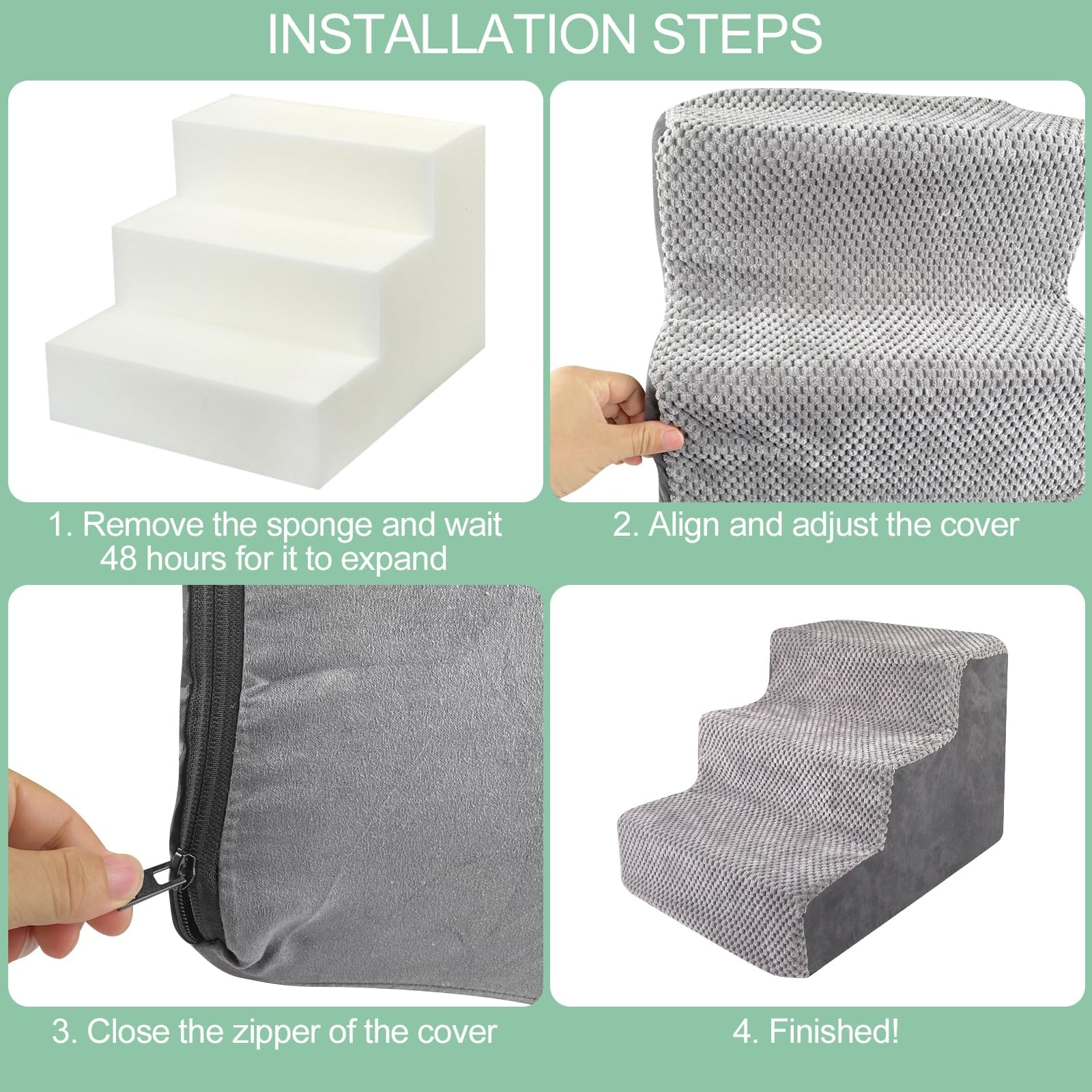 INSTALLATION STEPS

1. Remove the sponge and wait 48 hours for it to expand

2. Align and adjust the cover

3. Close the zipper of the cover

4. Finished!