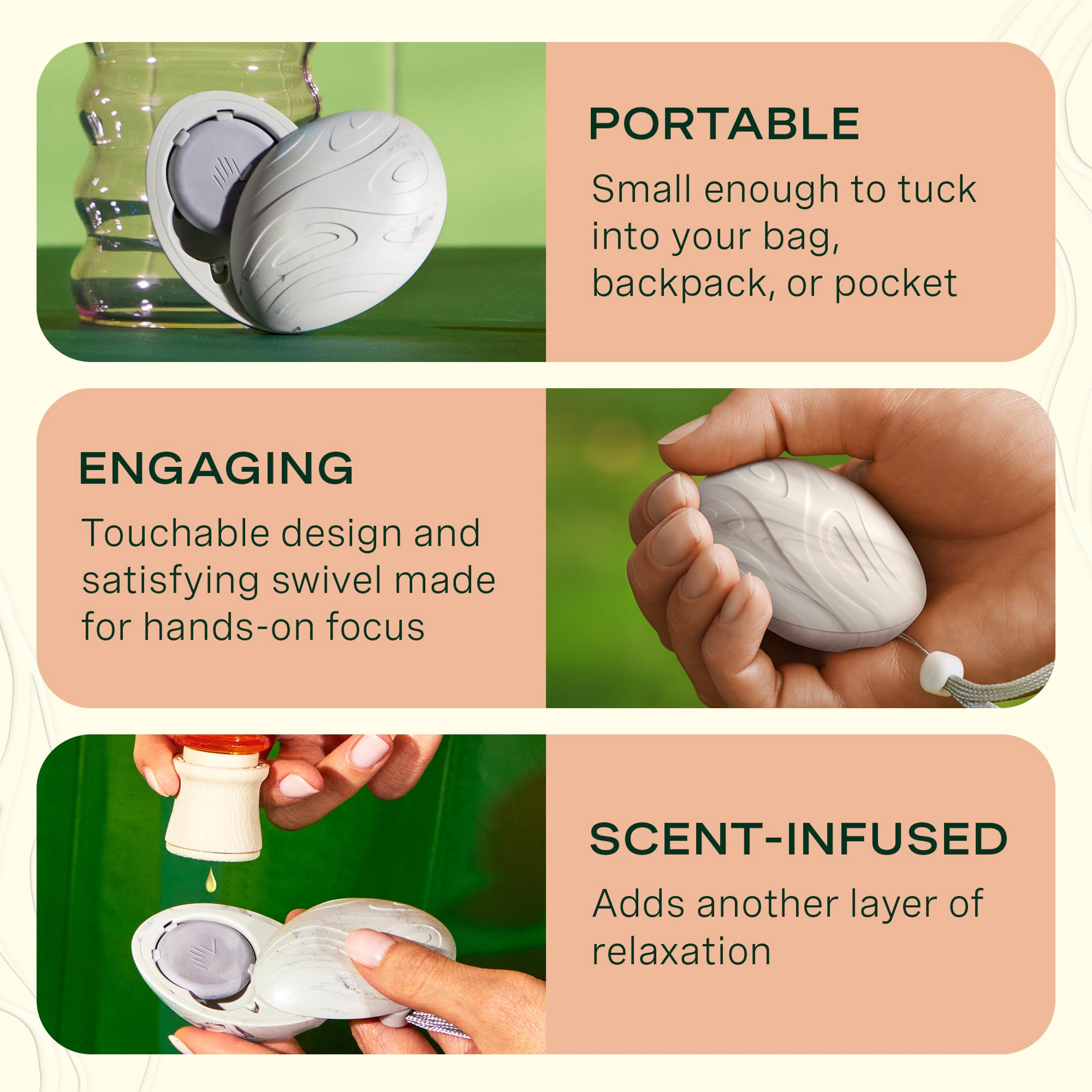 PORTABLE

Small enough to tuck into your bag, backpack, or pocket

ENGAGING

Touchable design and satisfying swivel made for hands-on focus

SCENT-INFUSED

Adds another layer of relaxation