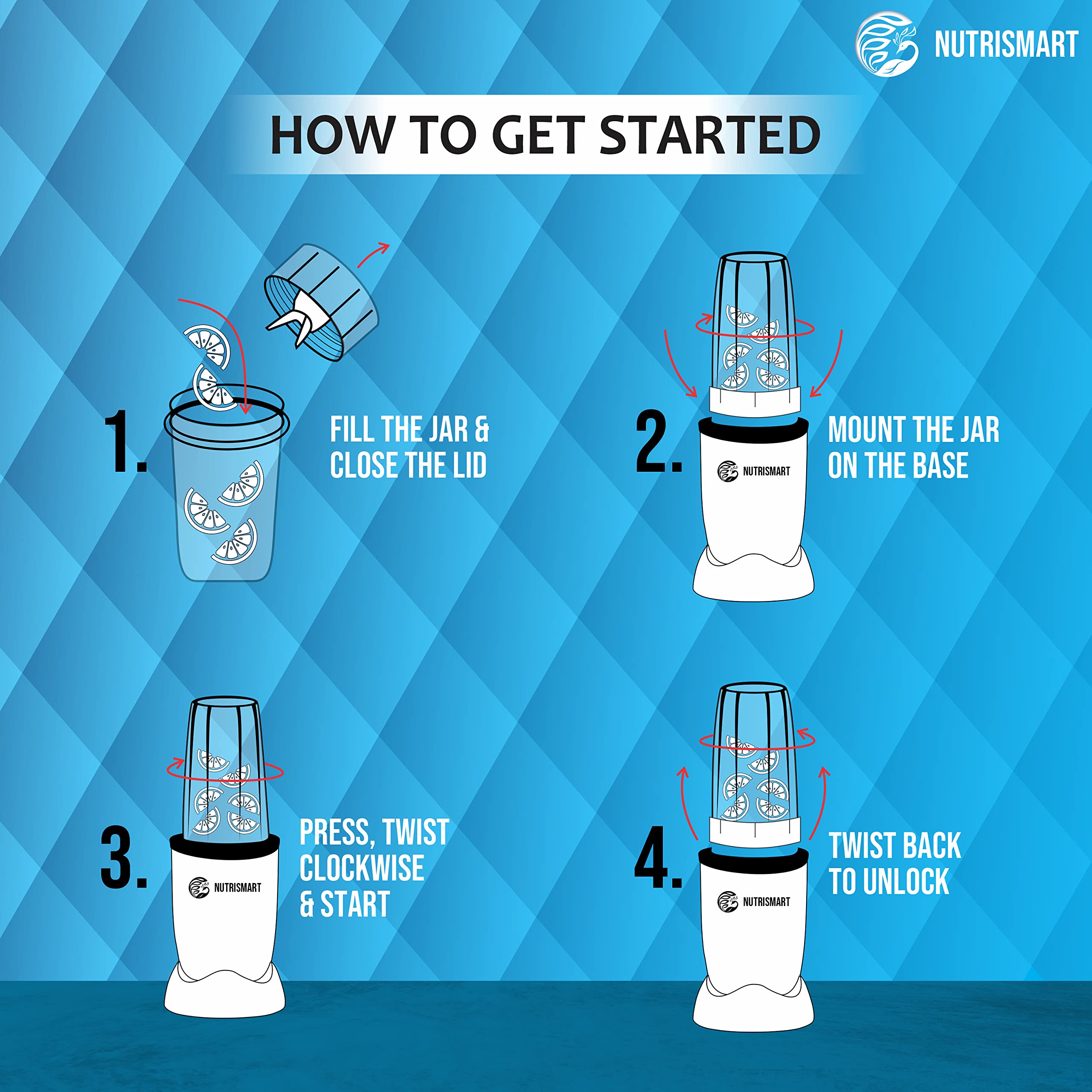 NUTRISMART

HOW TO GET STARTED

1.

FILL THE JAR & CLOSE THE LID

2.

NUTRISMART

MOUNT THE JAR ON THE BASE

3.

NUTRISMART

PRESS, TWIST CLOCKWISE & START

4.

NUTRISMART

TWIST BACK TO UNLOCK