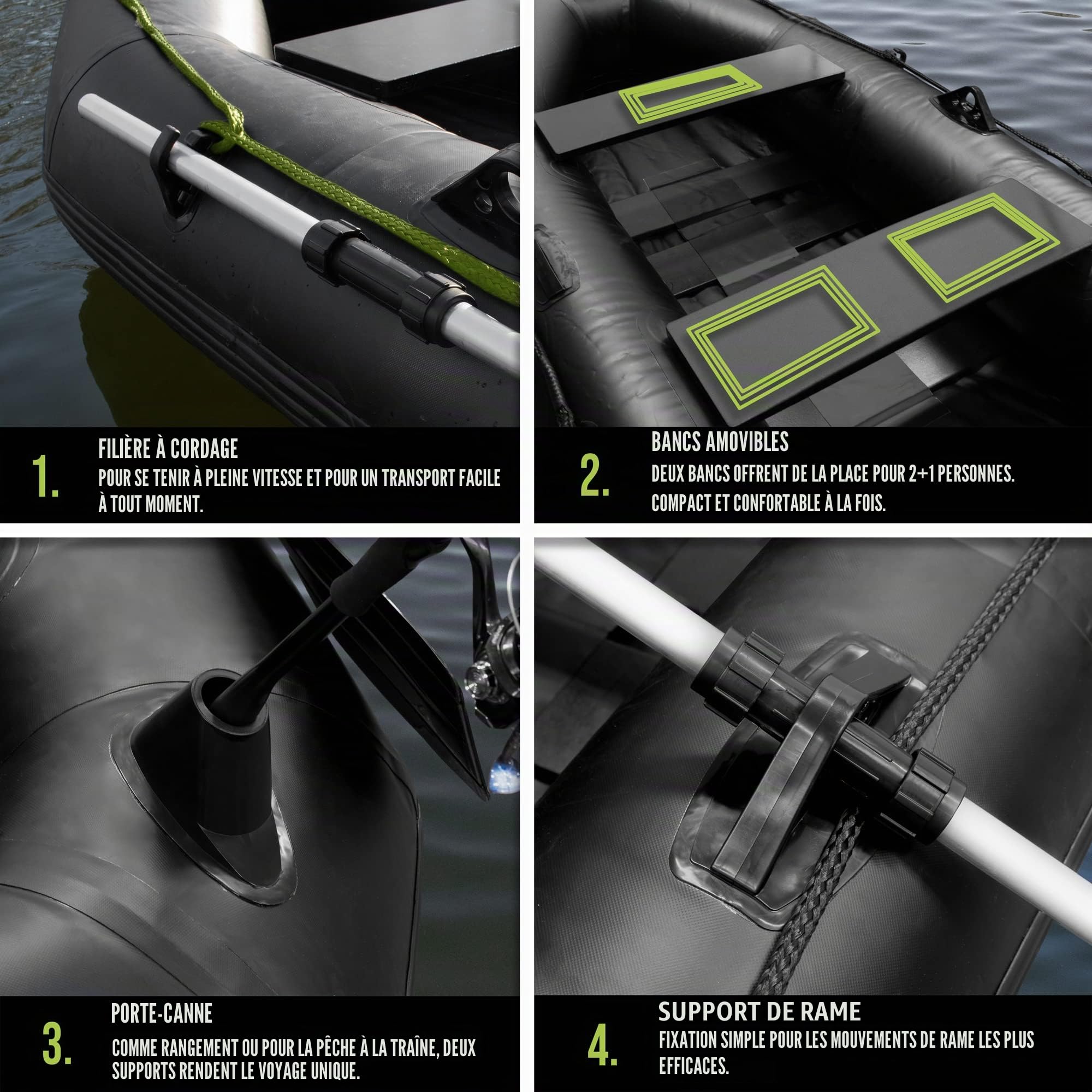 1.
FILIÈRE À CORDAGE
POUR SE TENIR À PLEINE VITESSE ET POUR UN TRANSPORT FACILE À TOUT MOMENT.

2.
BANCS AMOVIBLES
DEUX BANCS OFFRENT DE LA PLACE POUR 2+1 PERSONNES. COMPACT ET CONFORTABLE À LA FOIS.

3.
PORTE-CANNE
COMME RANGEMENT OU POUR LA PÊCHE À LA TRAÎNE, DEUX SUPPORTS RENDENT LE VOYAGE UNIQUE.

4.
SUPPORT DE RAME
FIXATION SIMPLE POUR LES MOUVEMENTS DE RAME LES PLUS EFFICACES.