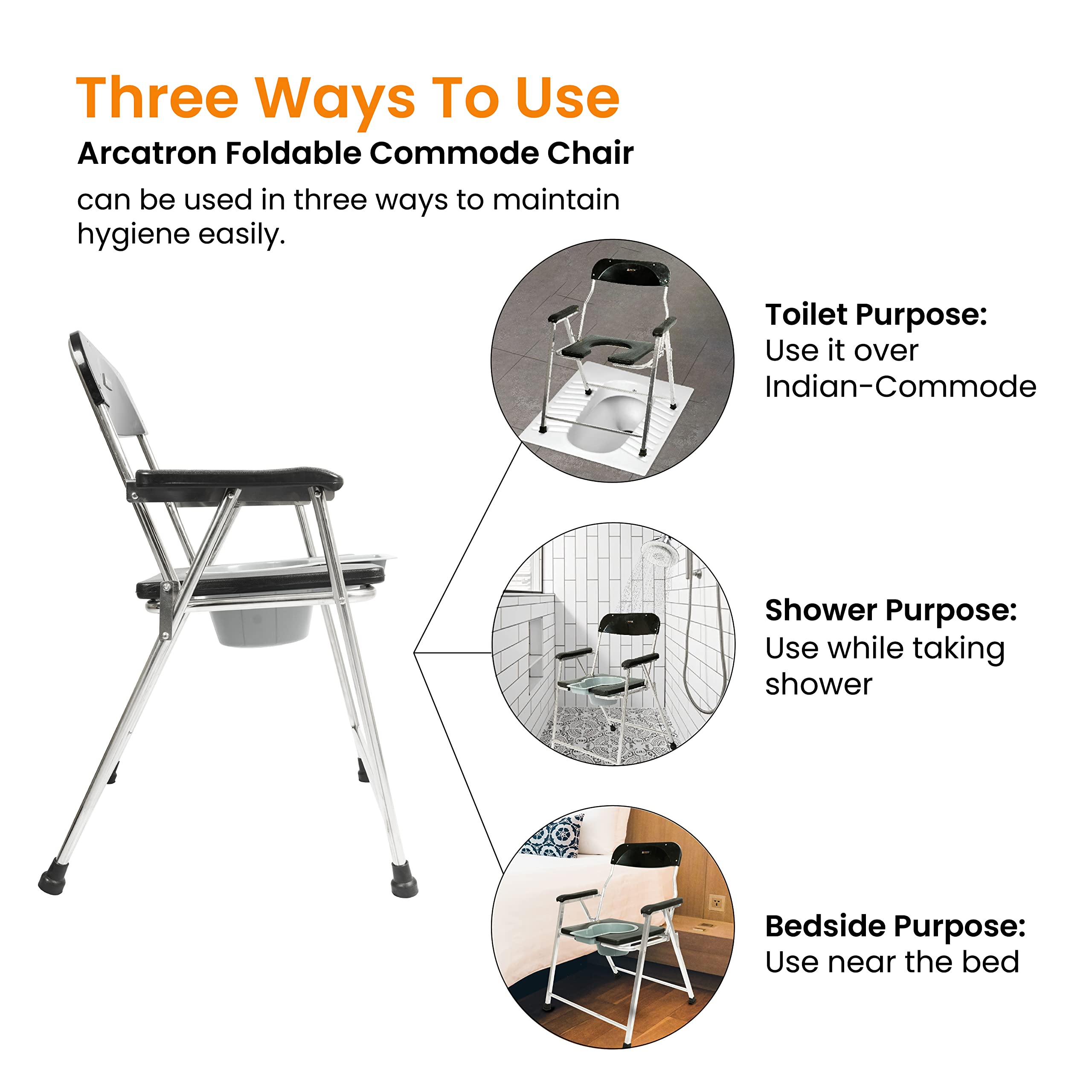 Three Ways To Use

Arcatron Foldable Commode Chair

can be used in three ways to maintain hygiene easily.

Toilet Purpose:
Use it over Indian-Commode

Shower Purpose:
Use while taking shower

Bedside Purpose:
Use near the bed