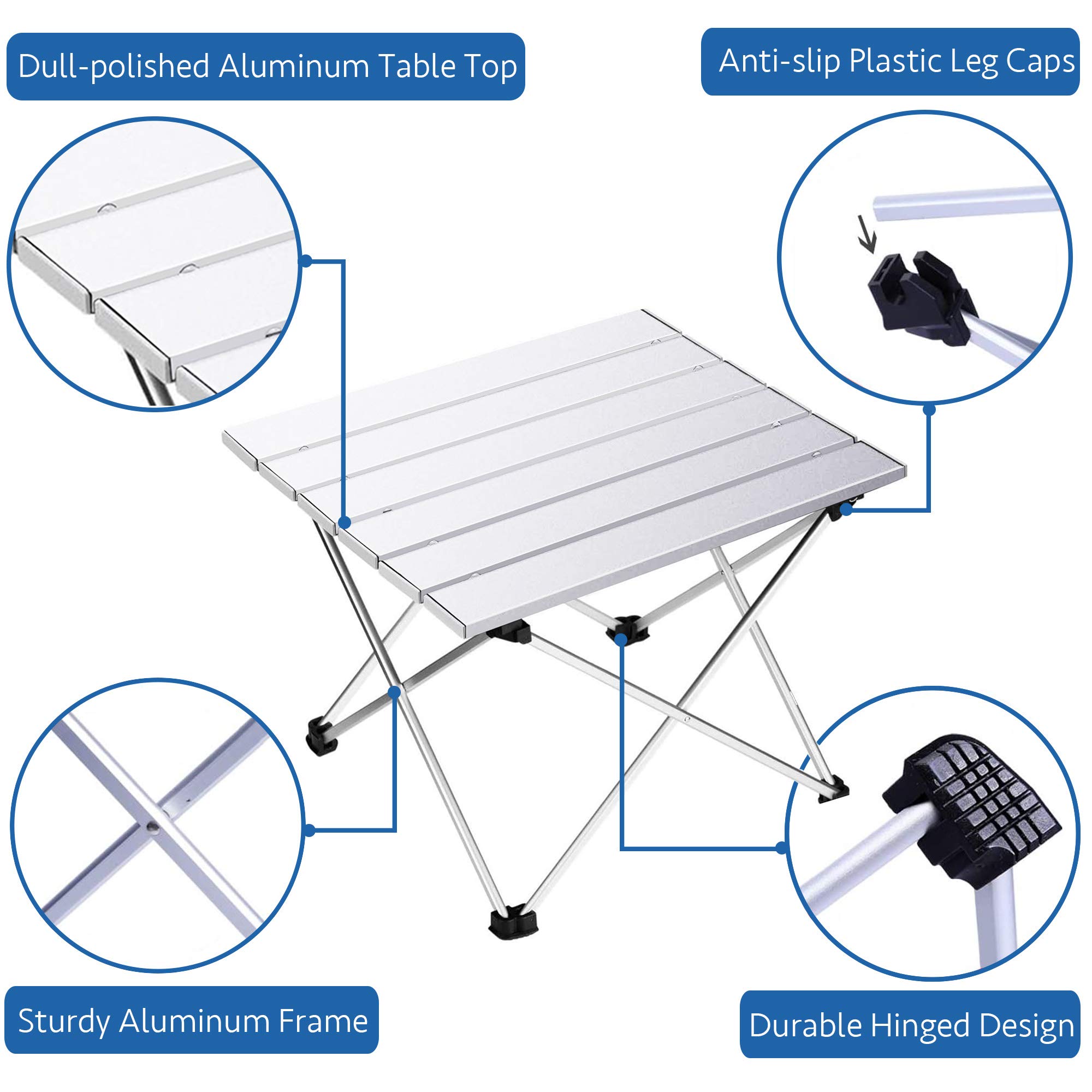 Dull-polished Aluminum Table Top

Anti-slip Plastic Leg Caps

Sturdy Aluminum Frame

Durable Hinged Design