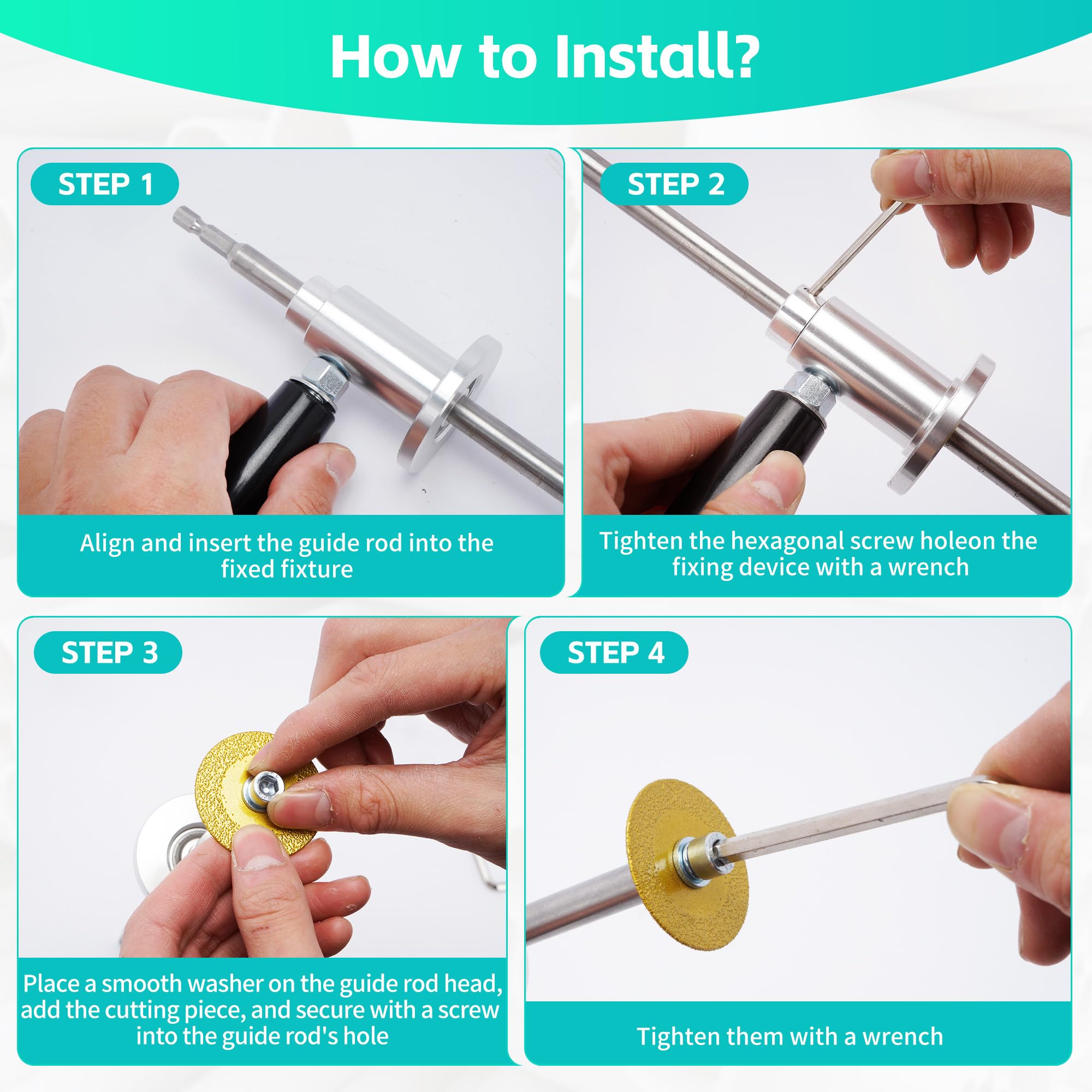 How to Install?

STEP 1

Align and insert the guide rod into the fixed fixture

STEP 2

Tighten the hexagonal screw holeon the fixing device with a wrench

STEP 3

Place a smooth washer on the guide rod head, add the cutting piece, and secure with a screw into the guide rod's hole

STEP 4

Tighten them with a wrench