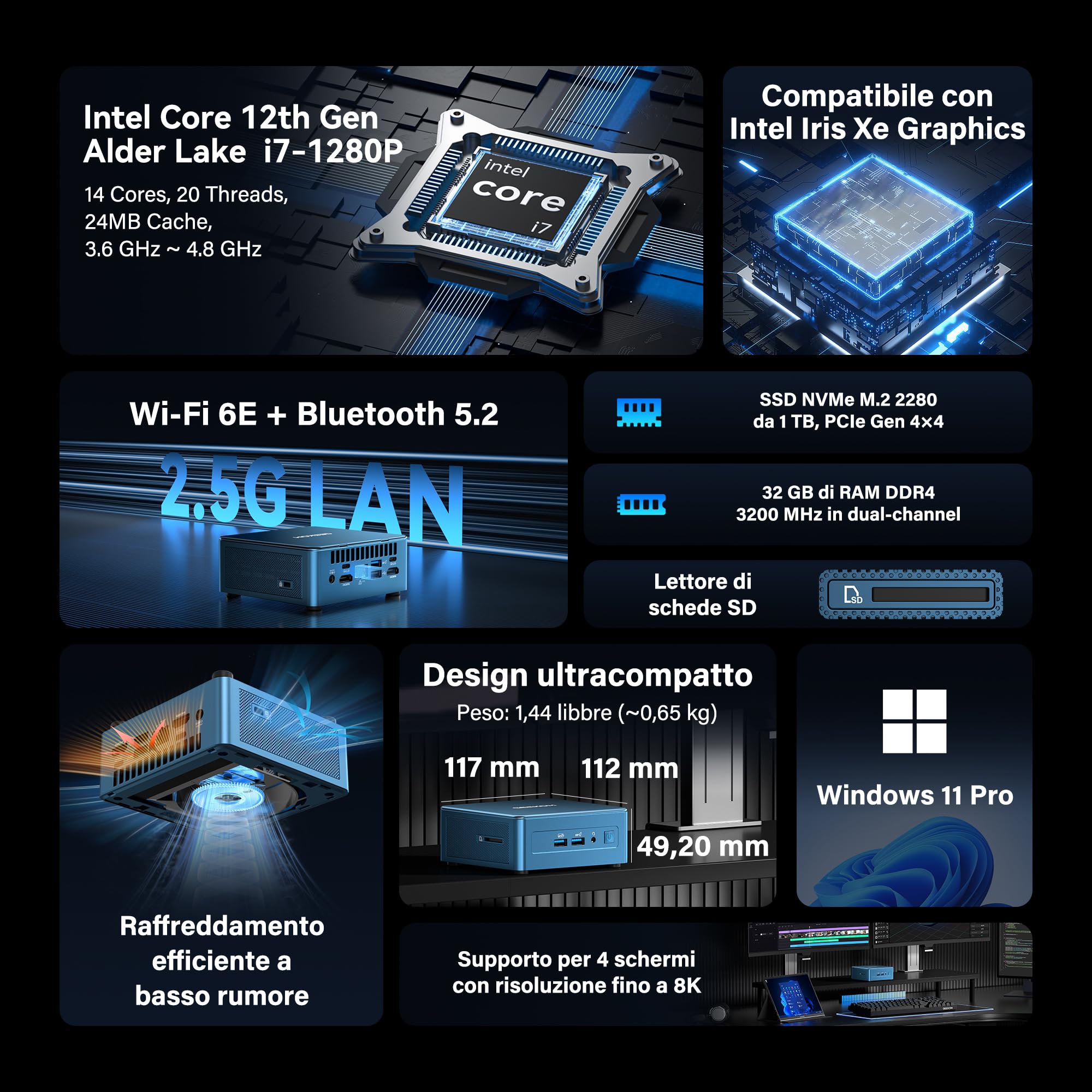 Intel Core 12th Gen
Alder Lake i7-1280P

14 Cores, 20 Threads,
24MB Cache,
3.6 GHz ~ 4.8 GHz

intel
core
i7

Compatibile con
Intel Iris Xe Graphics

Wi-Fi 6E + Bluetooth 5.2

2.5G LAN

SSD NVMe M.2 2280
da 1 TB, PCIe Gen 4×4

32 GB di RAM DDR4
3200 MHz in dual-channel

Lettore di
schede SD

SD

Raffreddamento
efficiente a
basso rumore

Design ultracompatto
Peso: 1,44 libbre (~0,65 kg)

117 mm
112 mm
49,20 mm

Windows 11 Pro

Supporto per 4 schermi
con risoluzione fino a 8K