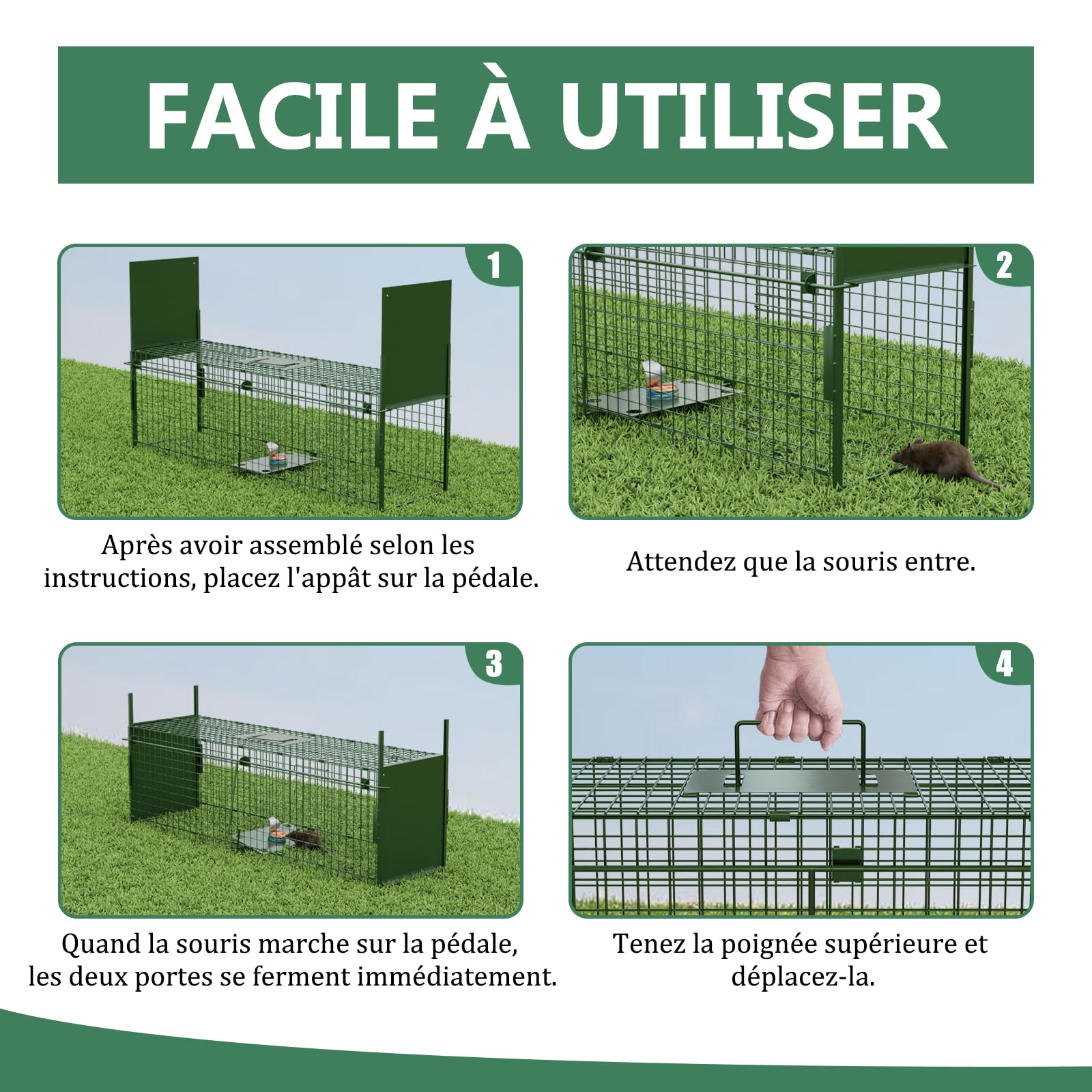 FACILE À UTILISER

1

Après avoir assemblé selon les instructions, placez l'appât sur la pédale.

2

Attendez que la souris entre.

3

Quand la souris marche sur la pédale, les deux portes se ferment immédiatement.

4

Tenez la poignée supérieure et déplacez-la.