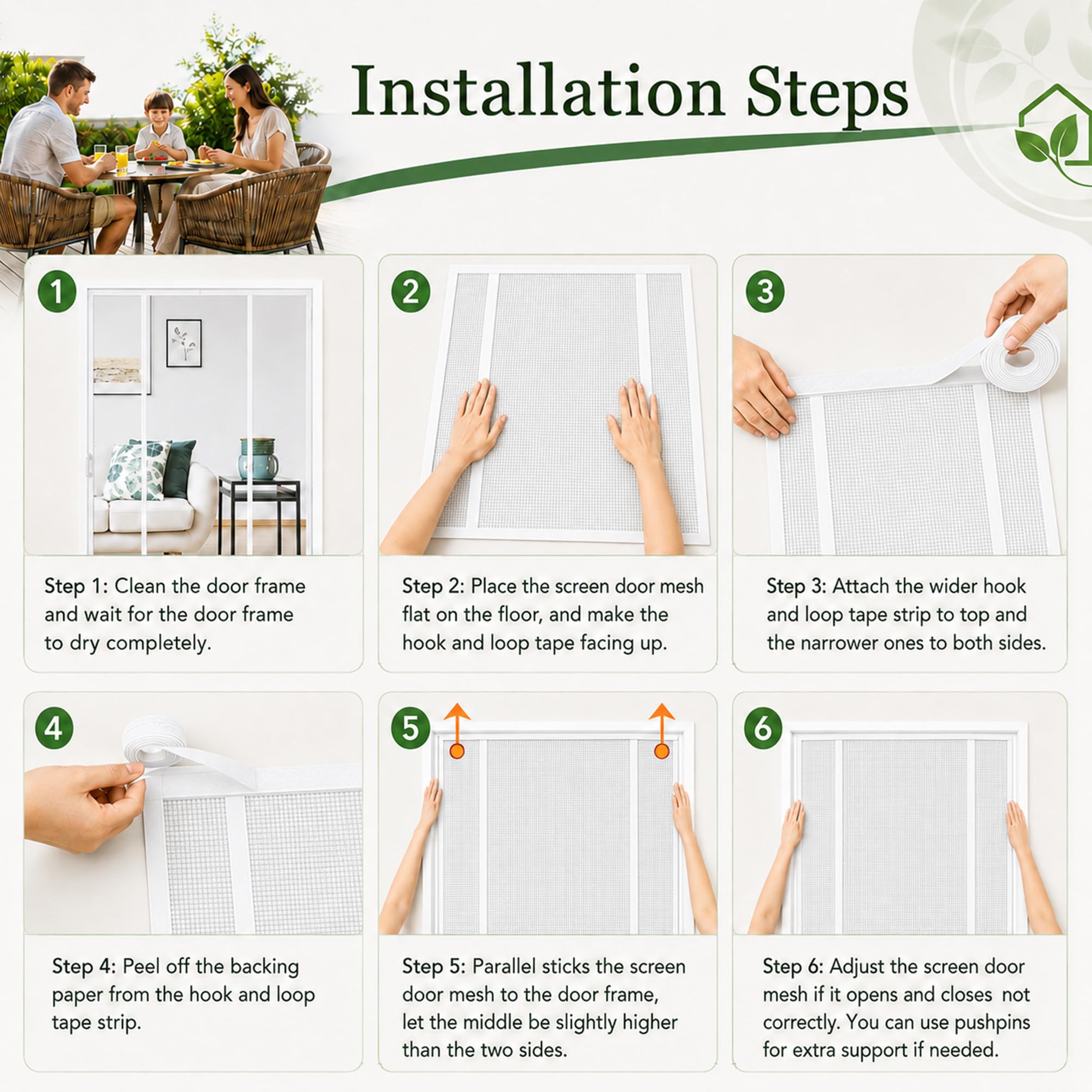 Installation Steps

1

Step 1: Clean the door frame and wait for the door frame to dry completely.

2

Step 2: Place the screen door mesh flat on the floor, and make the hook and loop tape facing up.

3

Step 3: Attach the wider hook and loop tape strip to top and the narrower ones to both sides.

4

Step 4: Peel off the backing paper from the hook and loop tape strip.

5

Step 5: Parallel sticks the screen door mesh to the door frame, let the middle be slightly higher than the two sides.

6

Step 6: Adjust the screen door mesh if it opens and closes not correctly. You can use pushpins for extra support if needed.