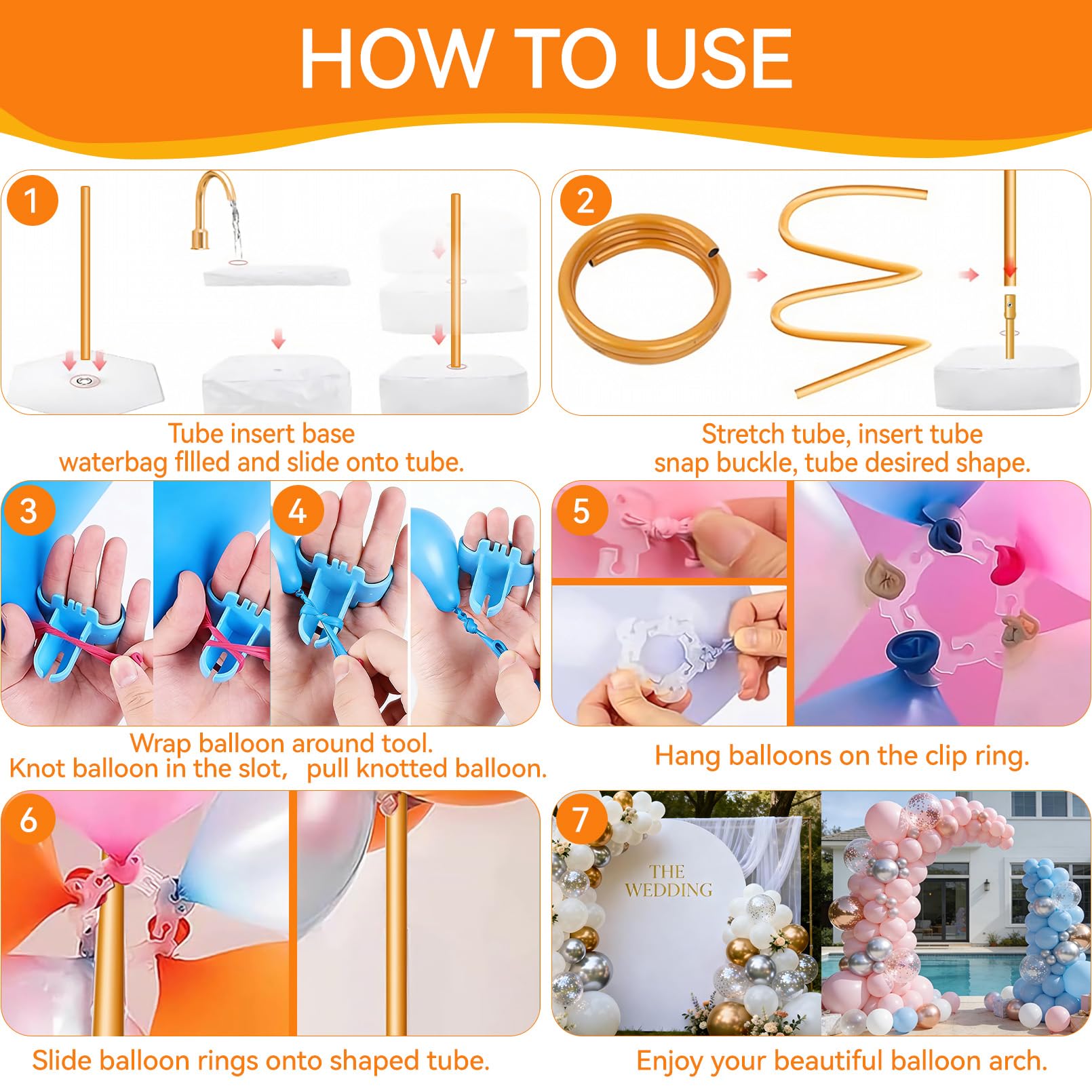 HOW TO USE

1

Tube insert base waterbag fllled and slide onto tube.

2

Stretch tube, insert tube snap buckle, tube desired shape.

3

4

Wrap balloon around tool.
Knot balloon in the slot, pull knotted balloon.

5

Hang balloons on the clip ring.

6

Slide balloon rings onto shaped tube.

7

THE WEDDING

Enjoy your beautiful balloon arch.