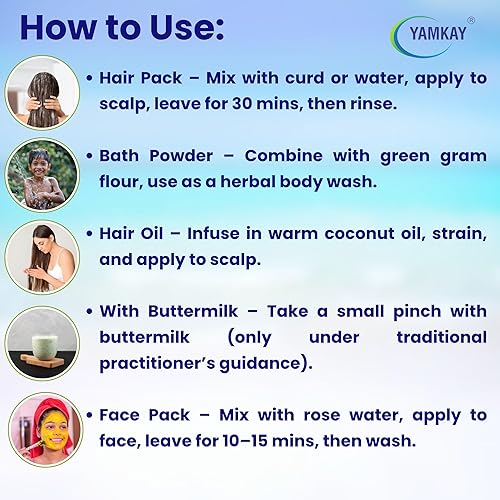 How to Use:

YAMKAY®

• Hair Pack – Mix with curd or water, apply to scalp, leave for 30 mins, then rinse.

• Bath Powder – Combine with green gram flour, use as a herbal body wash.

• Hair Oil – Infuse in warm coconut oil, strain, and apply to scalp.

• With Buttermilk – Take a small pinch with buttermilk (only under traditional practitioner's guidance).

• Face Pack – Mix with rose water, apply to face, leave for 10–15 mins, then wash.