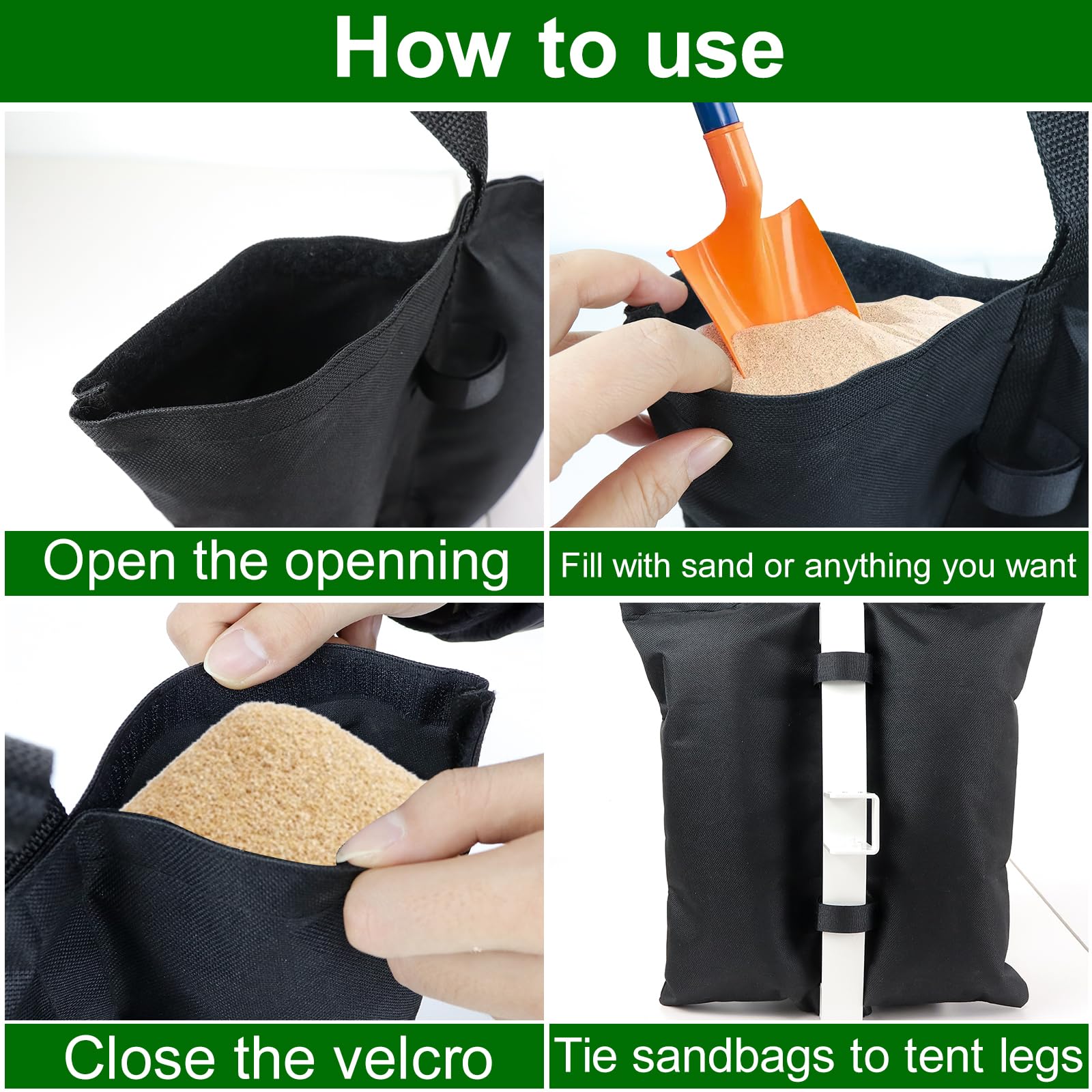 How to use

Open the openning

Fill with sand or anything you want

Close the velcro

Tie sandbags to tent legs