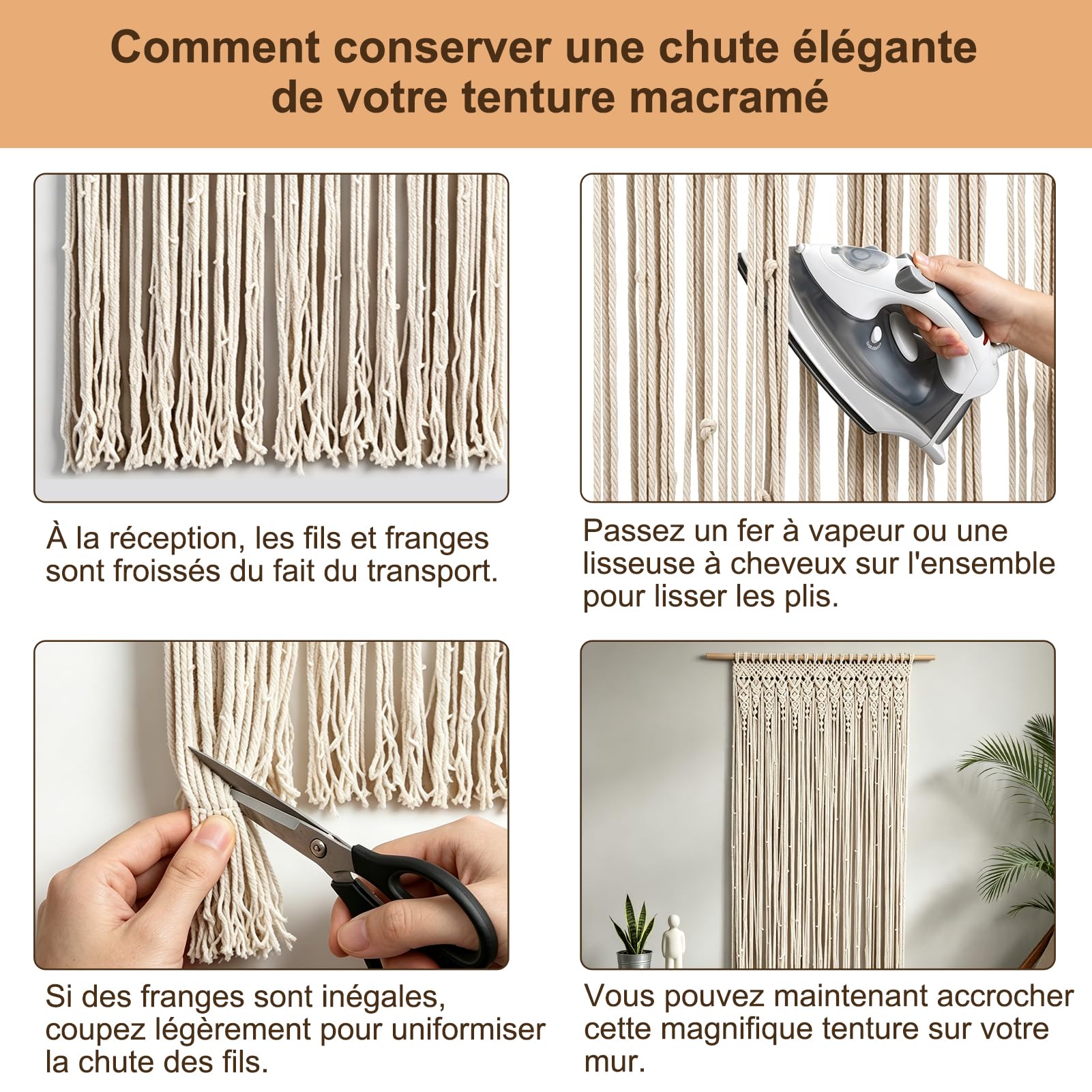 Comment conserver une chute élégante de votre tenture macramé

À la réception, les fils et franges sont froissés du fait du transport.

Passez un fer à vapeur ou une lisseuse à cheveux sur l'ensemble pour lisser les plis.

Si des franges sont inégales, coupez légèrement pour uniformiser la chute des fils.

Vous pouvez maintenant accrocher cette magnifique tenture sur votre mur.