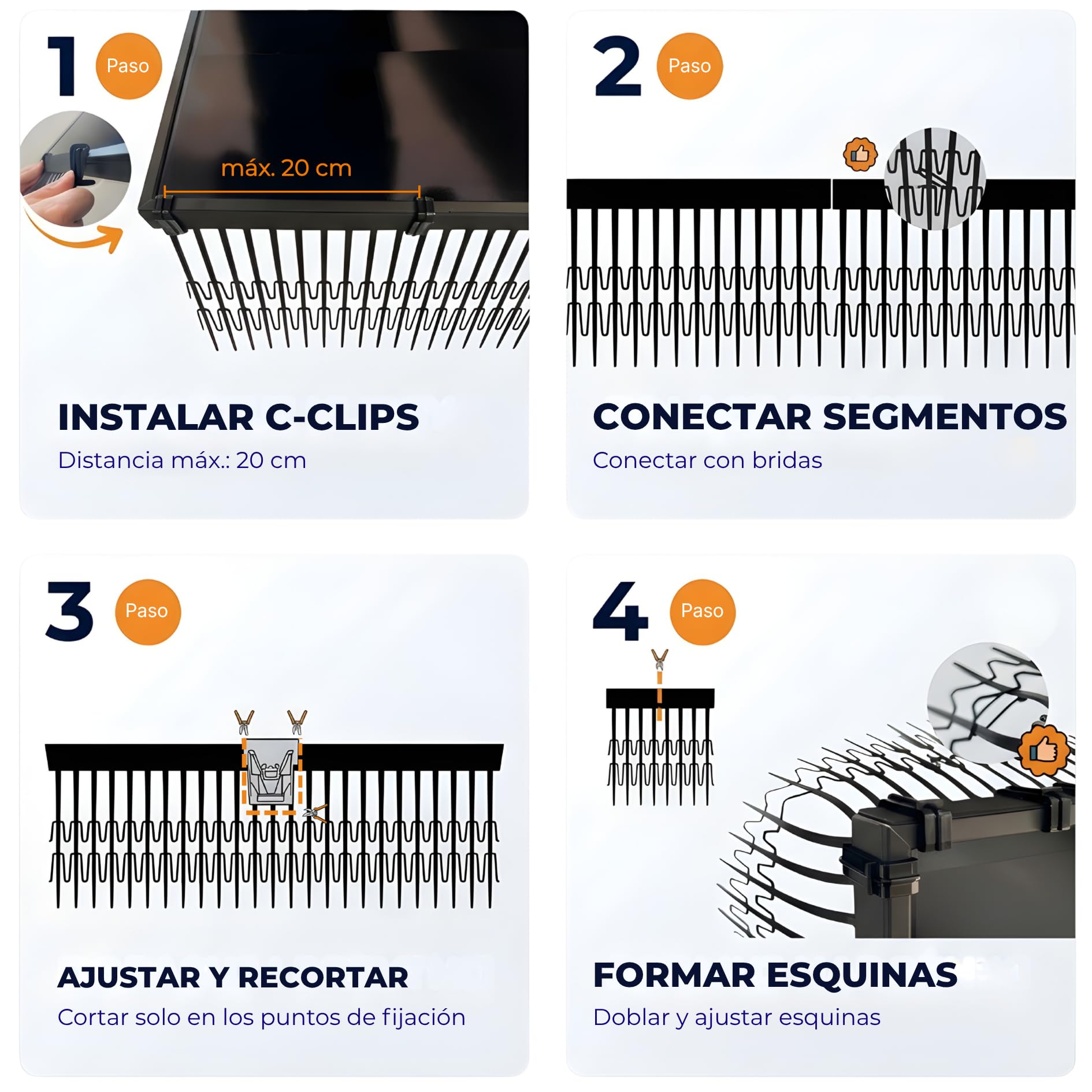 1 Paso

máx. 20 cm

INSTALAR C-CLIPS

Distancia máx.: 20 cm

2 Paso

CONECTAR SEGMENTOS

Conectar con bridas

3 Paso

AJUSTAR Y RECORTAR

Cortar solo en los puntos de fijación

4 Paso

FORMAR ESQUINAS

Doblar y ajustar esquinas