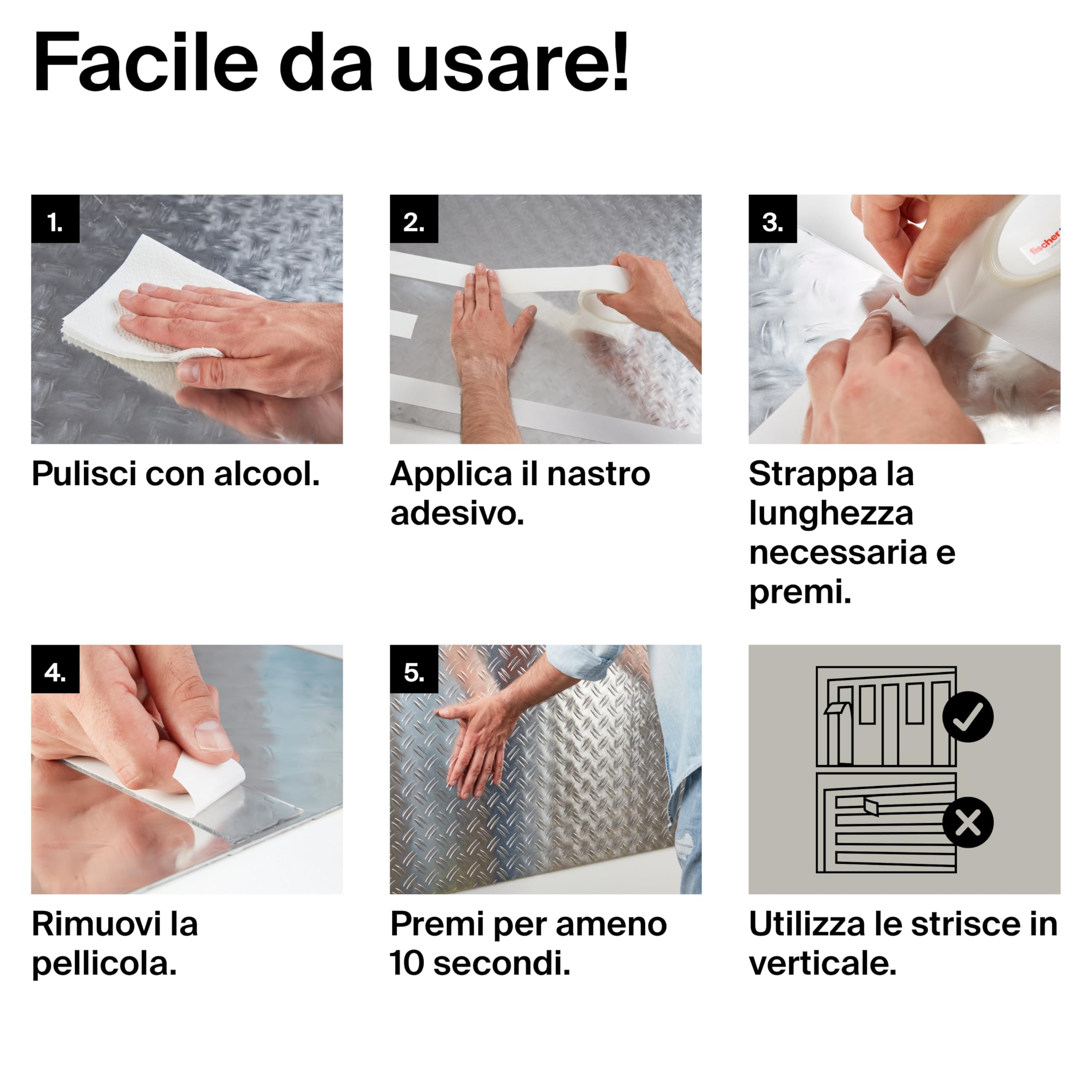 Facile da usare!

1.

Pulisci con alcool.

2.

Applica il nastro adesivo.

3.

fischer

Strappa la lunghezza necessaria e premi.

4.

Rimuovi la pellicola.

5.

Premi per ameno 10 secondi.

Utilizza le strisce in verticale.