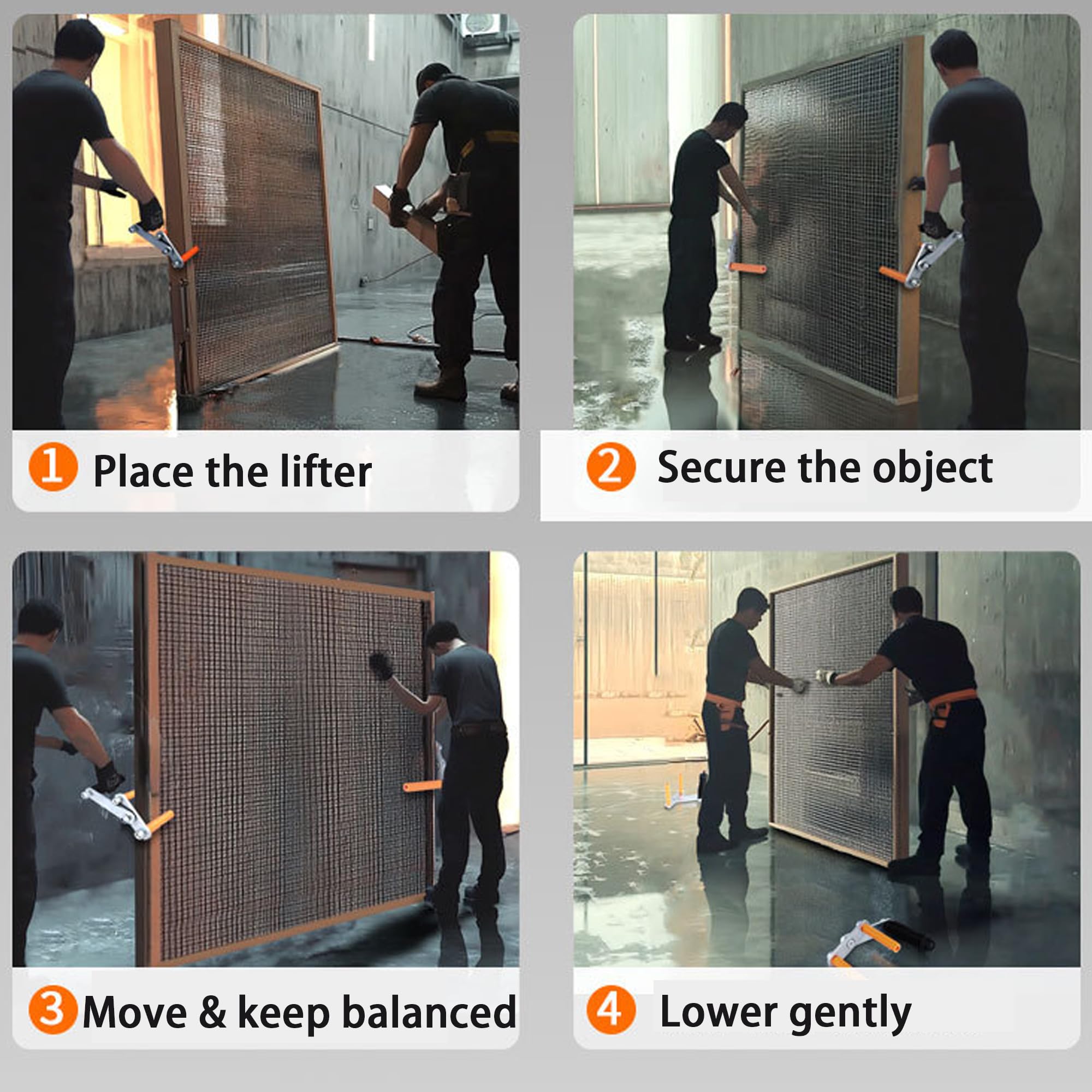 1 Place the lifter

2 Secure the object

3 Move & keep balanced

4 Lower gently