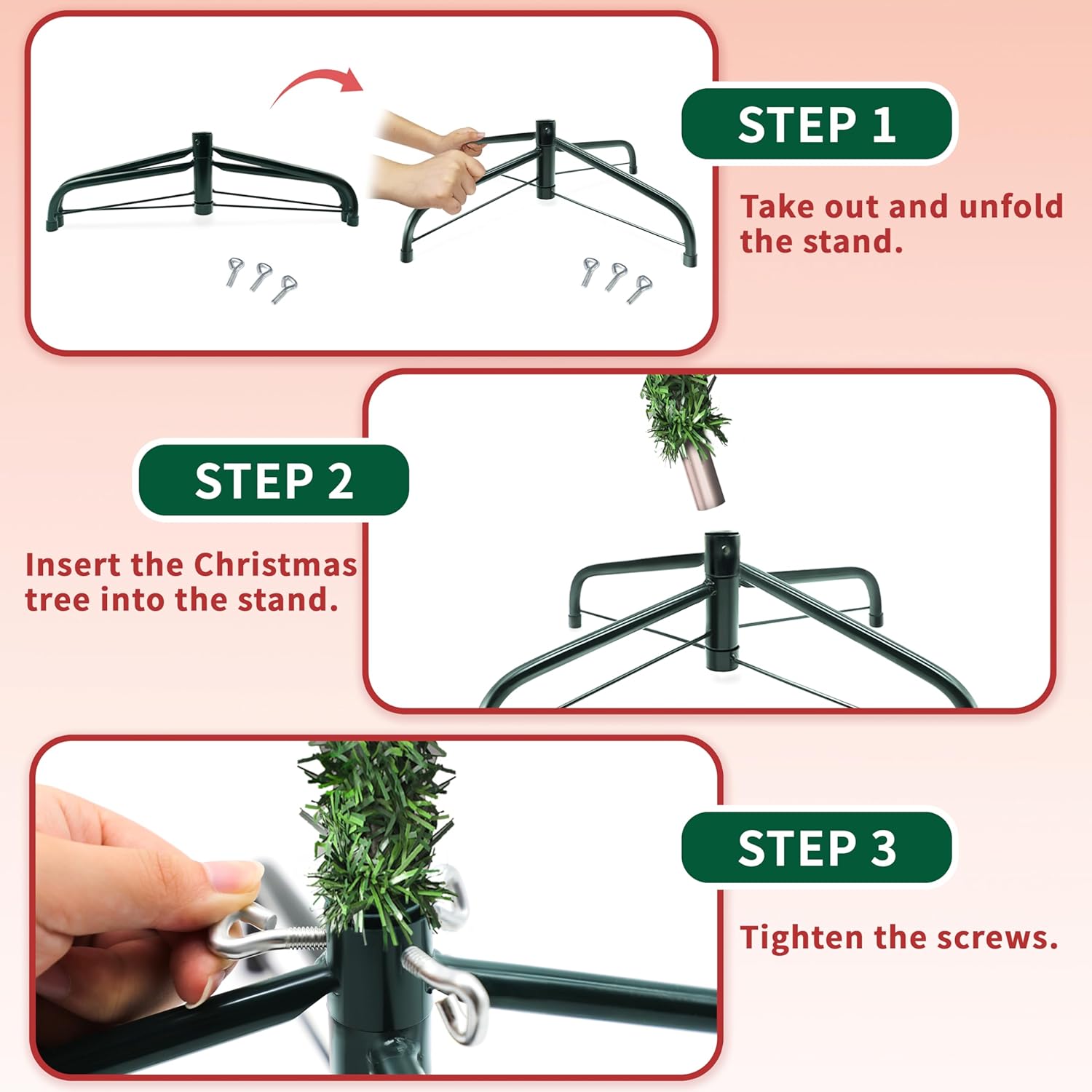 STEP 1

Take out and unfold the stand.

STEP 2

Insert the Christmas tree into the stand.

STEP 3

Tighten the screws.