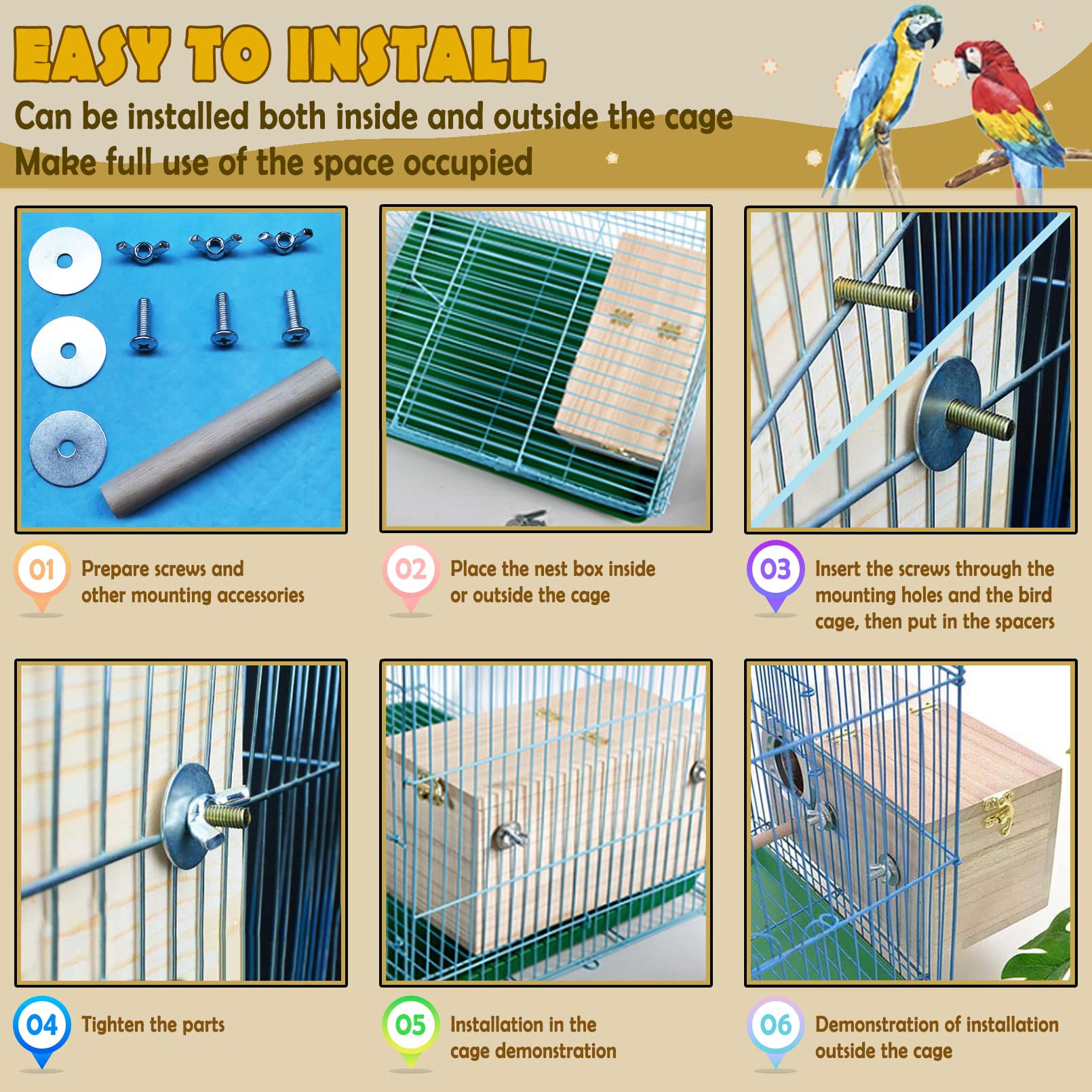 EASY TO INSTALL
Can be installed both inside and outside the cage
Make full use of the space occupied

01 Prepare screws and other mounting accessories

02 Place the nest box inside or outside the cage

03 Insert the screws through the mounting holes and the bird cage, then put in the spacers

04 Tighten the parts

05 Installation in the cage demonstration

06 Demonstration of installation outside the cage