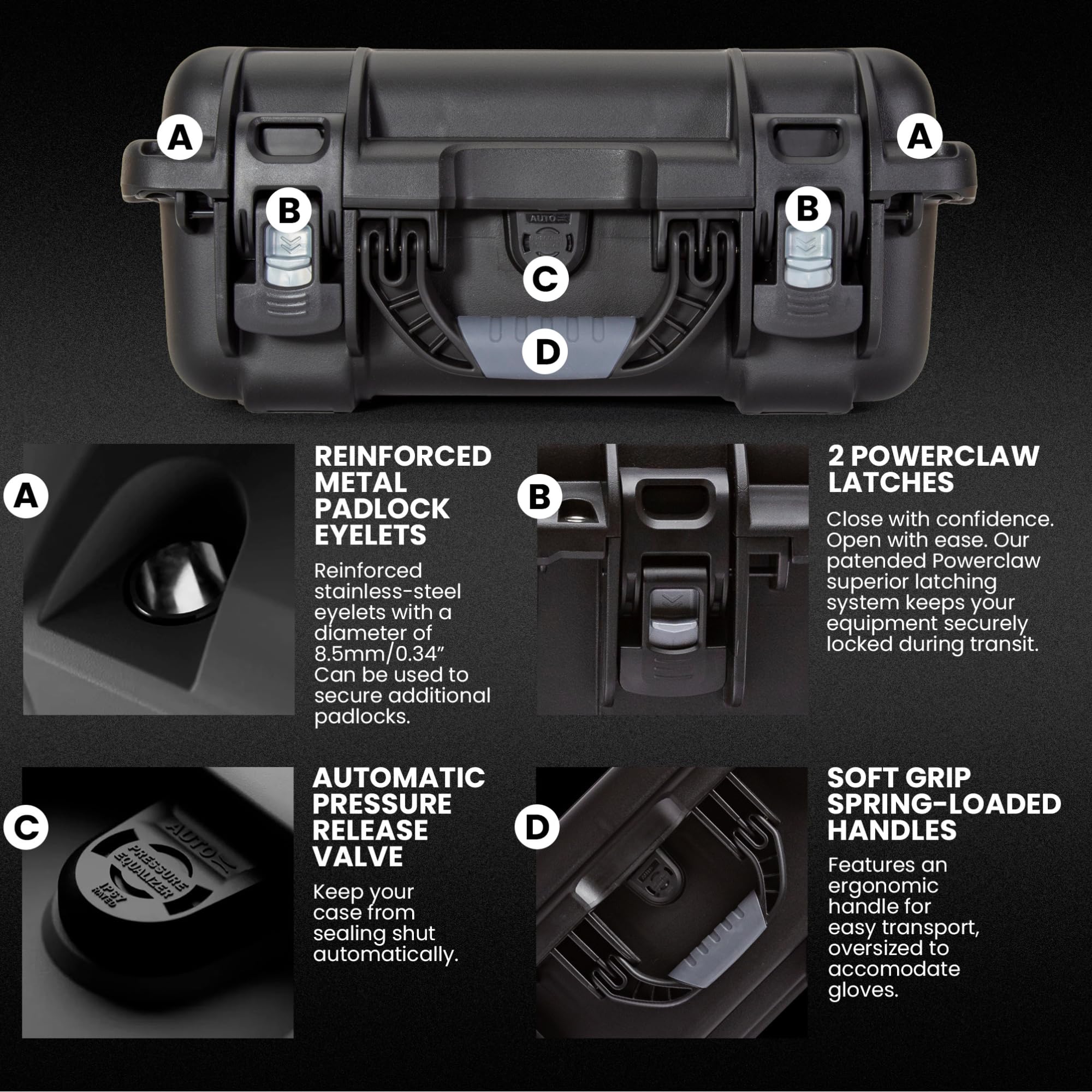 A
A
B
B
AUTO
C
D

A

REINFORCED METAL PADLOCK EYELETS

Reinforced stainless-steel eyelets with a diameter of 8.5mm/0.34" Can be used to secure additional padlocks.

B

2 POWERCLAW LATCHES

Close with confidence. Open with ease. Our patended Powerclaw superior latching system keeps your equipment securely locked during transit.

C

AUTO
PRESSURE EQUALIZER
IP67 RATED

AUTOMATIC PRESSURE RELEASE VALVE

Keep your case from sealing shut automatically.

D

SOFT GRIP SPRING-LOADED HANDLES

Features an ergonomic handle for easy transport, oversized to accomodate gloves.