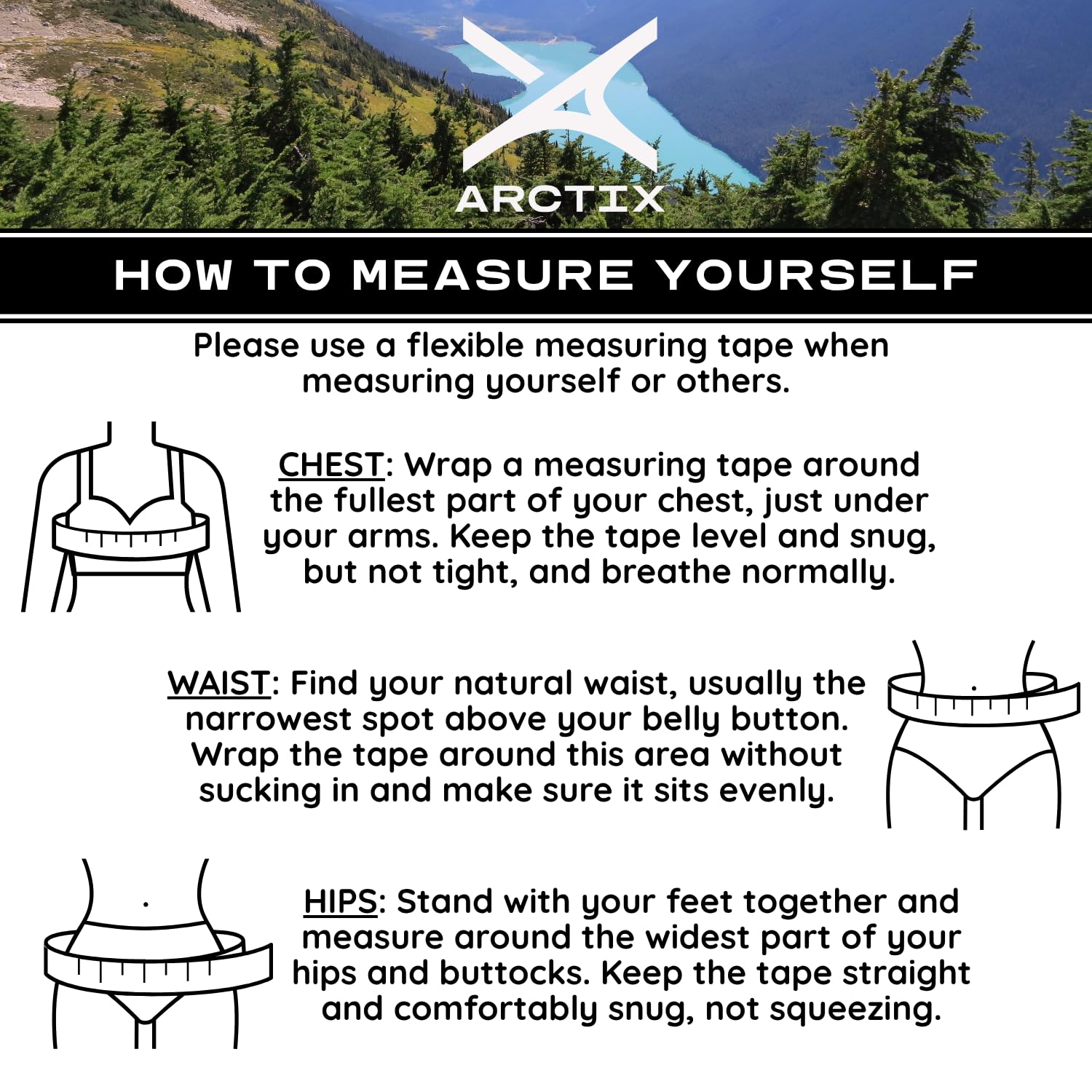 ARCTIX

HOW TO MEASURE YOURSELF

Please use a flexible measuring tape when measuring yourself or others.

CHEST: Wrap a measuring tape around the fullest part of your chest, just under your arms. Keep the tape level and snug, but not tight, and breathe normally.

WAIST: Find your natural waist, usually the narrowest spot above your belly button. Wrap the tape around this area without sucking in and make sure it sits evenly.

HIPS: Stand with your feet together and measure around the widest part of your hips and buttocks. Keep the tape straight and comfortably snug, not squeezing.