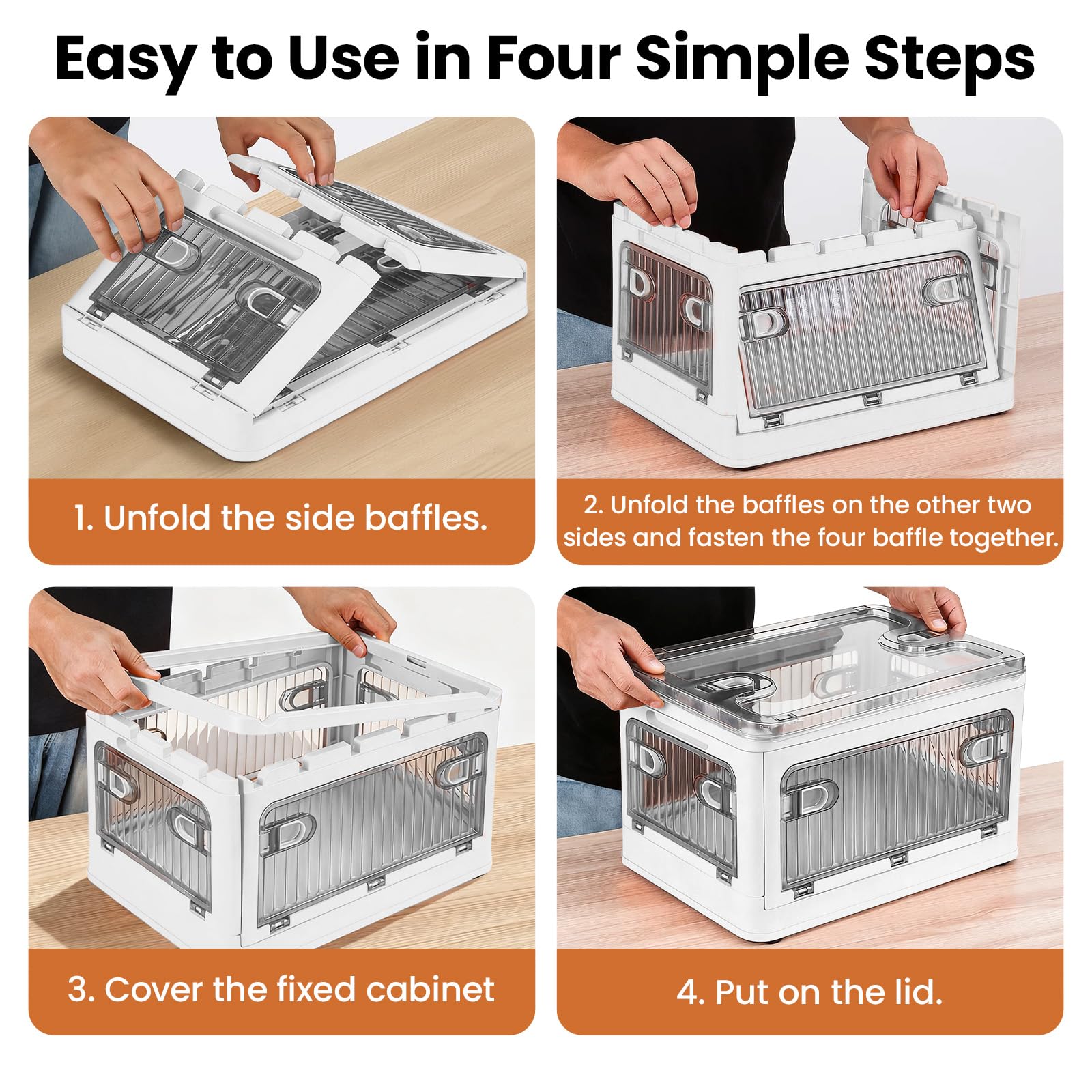 Easy to Use in Four Simple Steps

1. Unfold the side baffles.

2. Unfold the baffles on the other two sides and fasten the four baffle together.

3. Cover the fixed cabinet

4. Put on the lid.