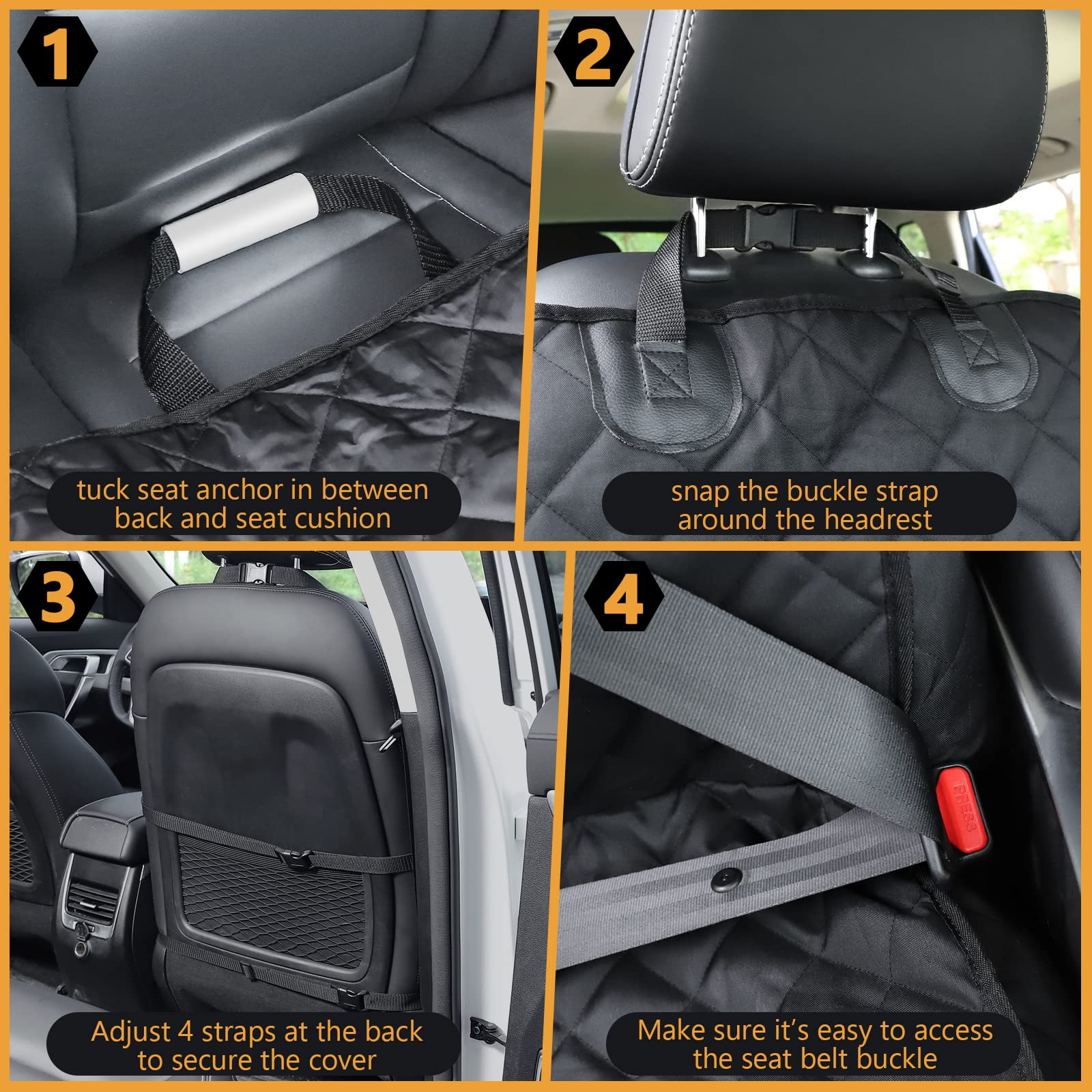 1

tuck seat anchor in between back and seat cushion

2

snap the buckle strap around the headrest

3

Adjust 4 straps at the back to secure the cover

4

PRESS

Make sure it's easy to access the seat belt buckle