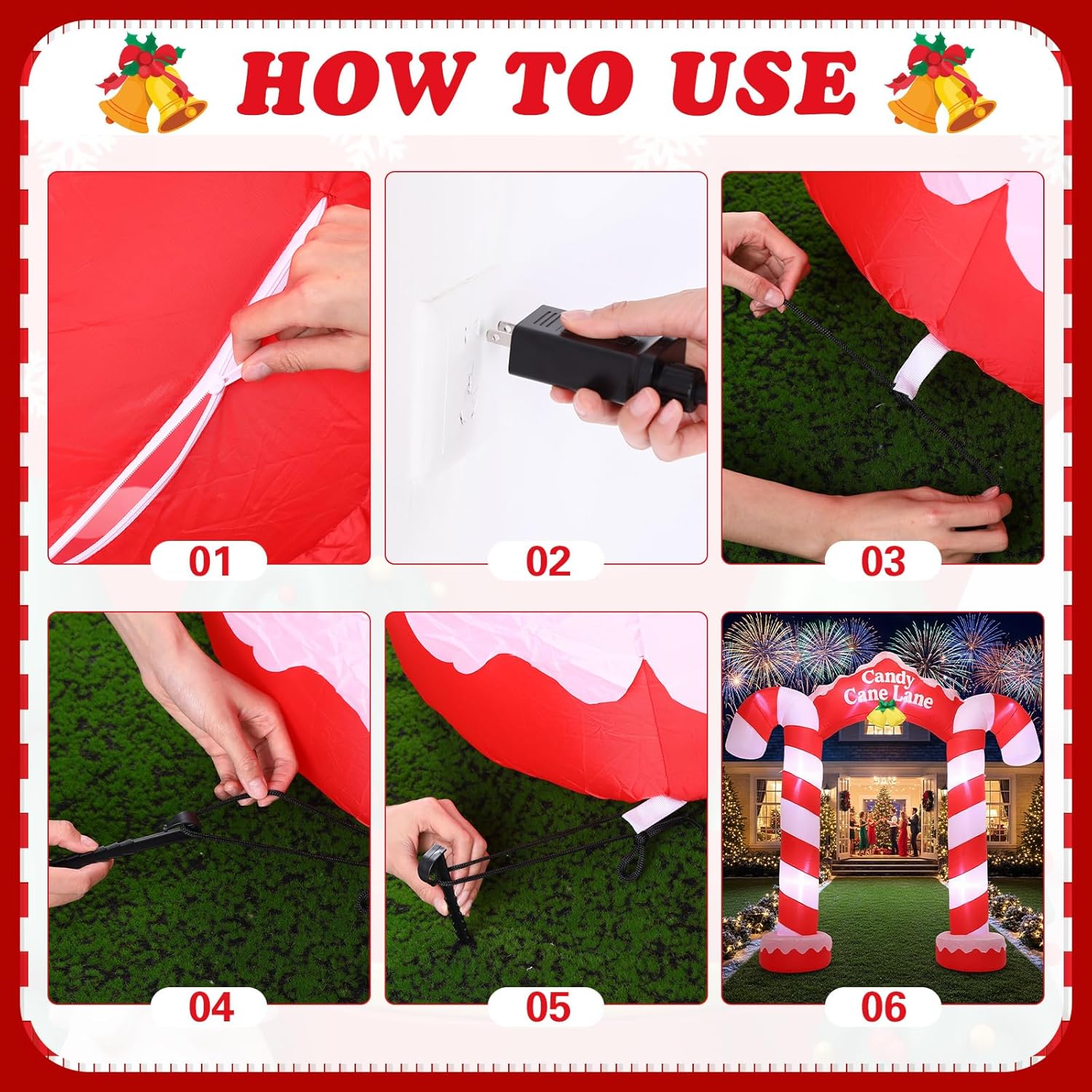 HOW TO USE

01

02

03

04

05

Candy Cane Lane

06