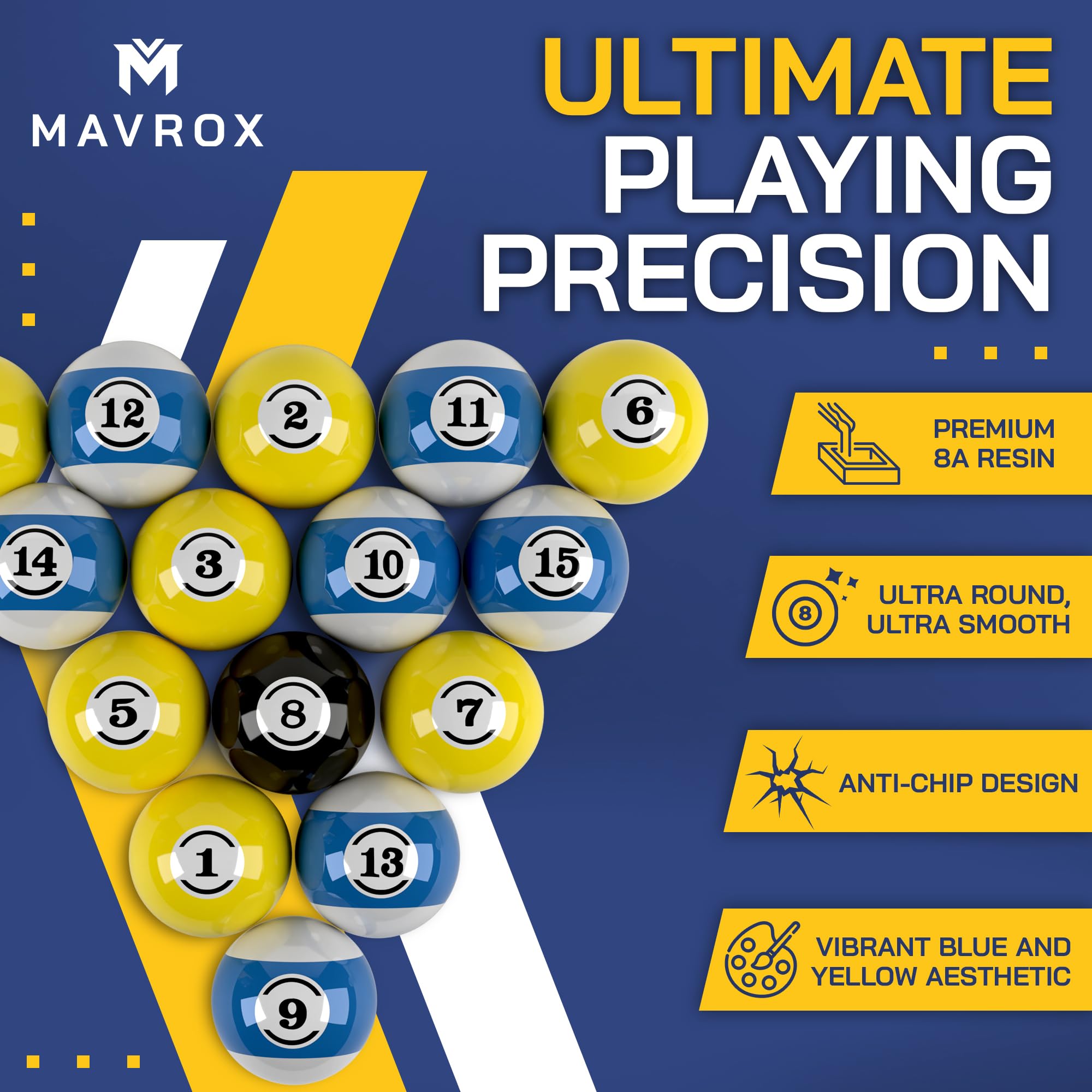 MAVROX

ULTIMATE PLAYING PRECISION

12 2 11 6
14 3 10 15
5 8 7
1 13
9

PREMIUM 8A RESIN

8
ULTRA ROUND, ULTRA SMOOTH

ANTI-CHIP DESIGN

VIBRANT BLUE AND YELLOW AESTHETIC