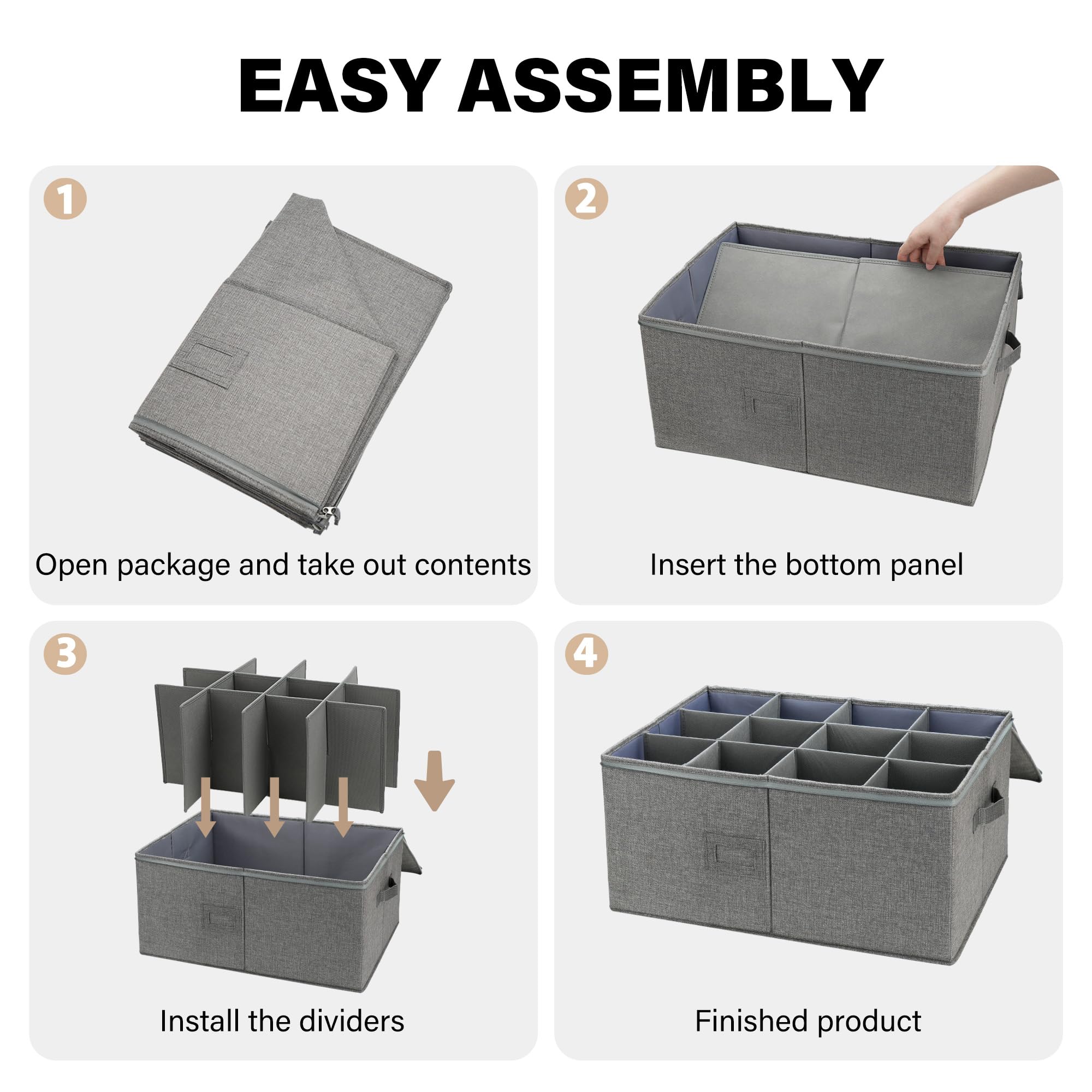 EASY ASSEMBLY

1

Open package and take out contents

2

Insert the bottom panel

3

Install the dividers

4

Finished product