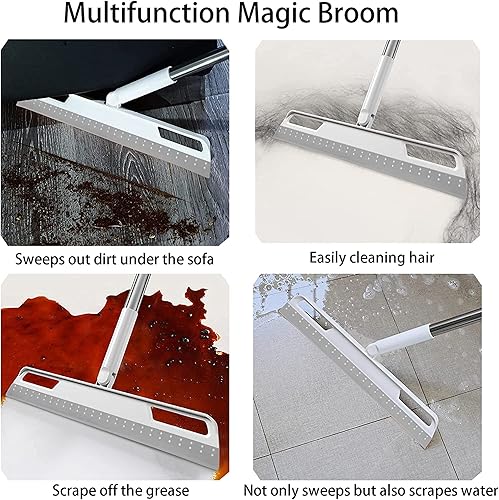 Multifunction Magic Broom

Sweeps out dirt under the sofa

Easily cleaning hair

Scrape off the grease

Not only sweeps but also scrapes water