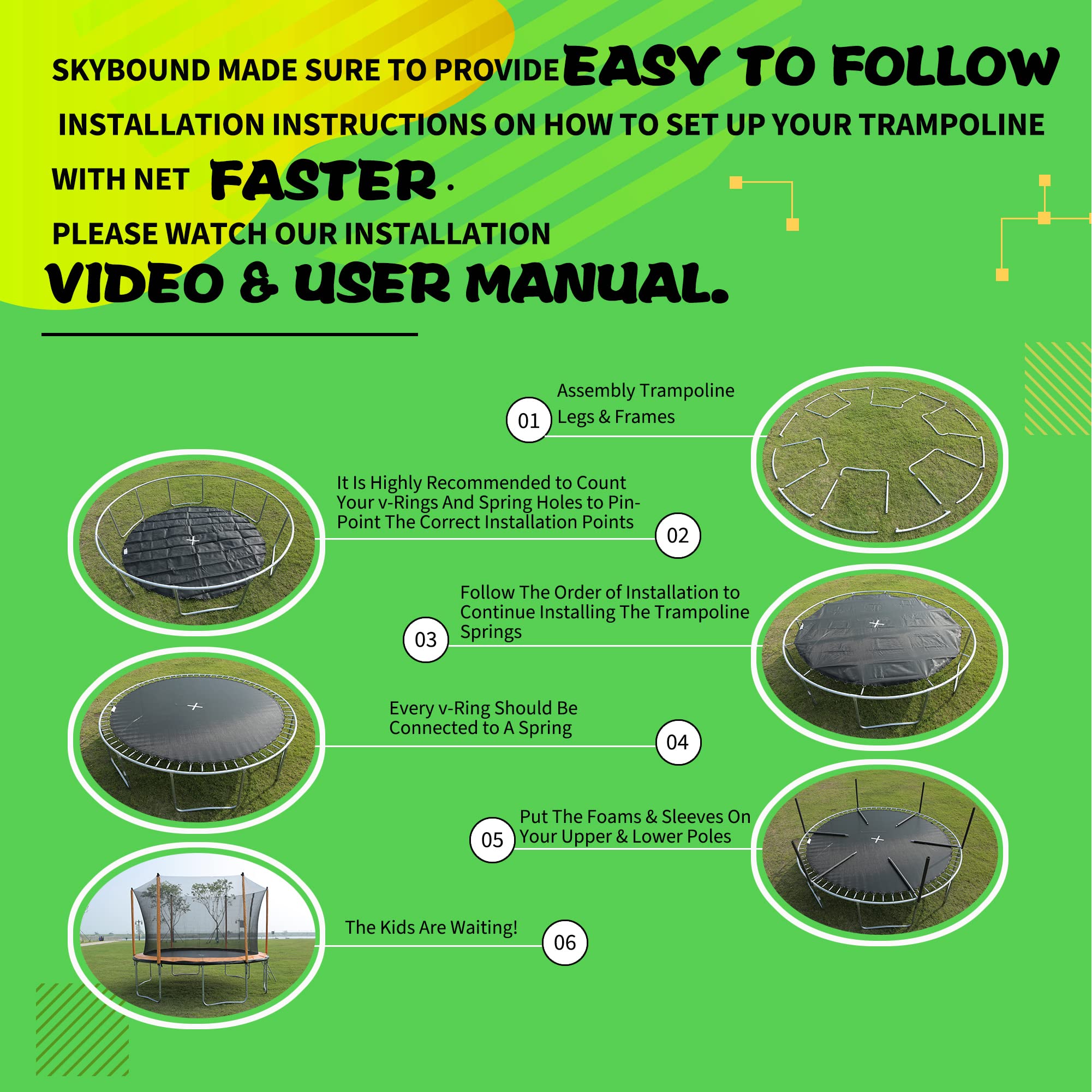 SKYBOUND MADE SURE TO PROVIDE EASY TO FOLLOW INSTALLATION INSTRUCTIONS ON HOW TO SET UP YOUR TRAMPOLINE WITH NET FASTER.

PLEASE WATCH OUR INSTALLATION VIDEO & USER MANUAL.

01 Assembly Trampoline Legs & Frames

It Is Highly Recommended to Count Your v-Rings And Spring Holes to Pin-Point The Correct Installation Points 02

03 Follow The Order of Installation to Continue Installing The Trampoline Springs

Every v-Ring Should Be Connected to A Spring 04

05 Put The Foams & Sleeves On Your Upper & Lower Poles

The Kids Are Waiting! 06