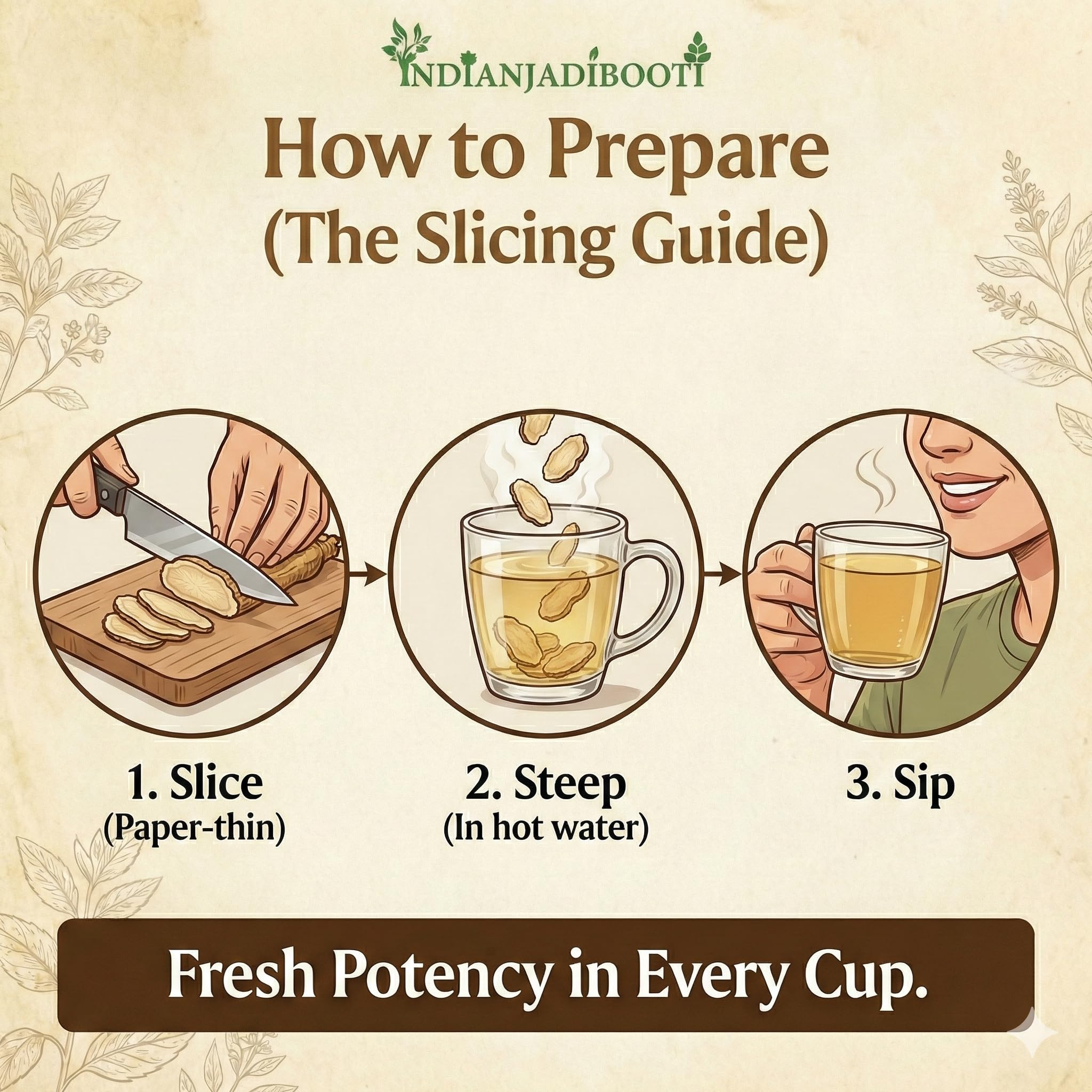 INDIANJADIBOOTI

How to Prepare (The Slicing Guide)

1. Slice
(Paper-thin)

2. Steep
(In hot water)

3. Sip

Fresh Potency in Every Cup.