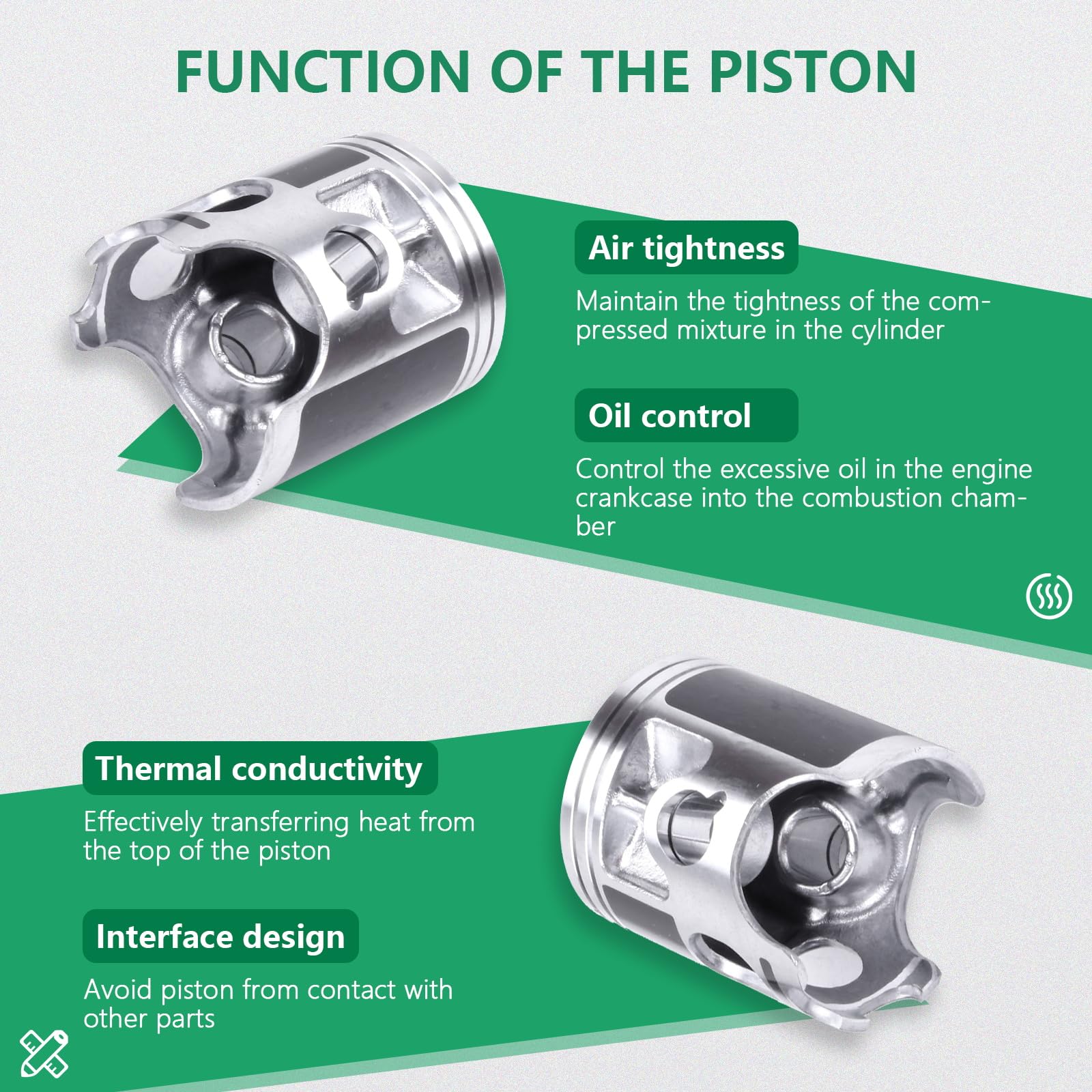 FUNCTION OF THE PISTON

Air tightness

Maintain the tightness of the compressed mixture in the cylinder

Oil control

Control the excessive oil in the engine crankcase into the combustion chamber

Thermal conductivity

Effectively transferring heat from the top of the piston

Interface design

Avoid piston from contact with other parts