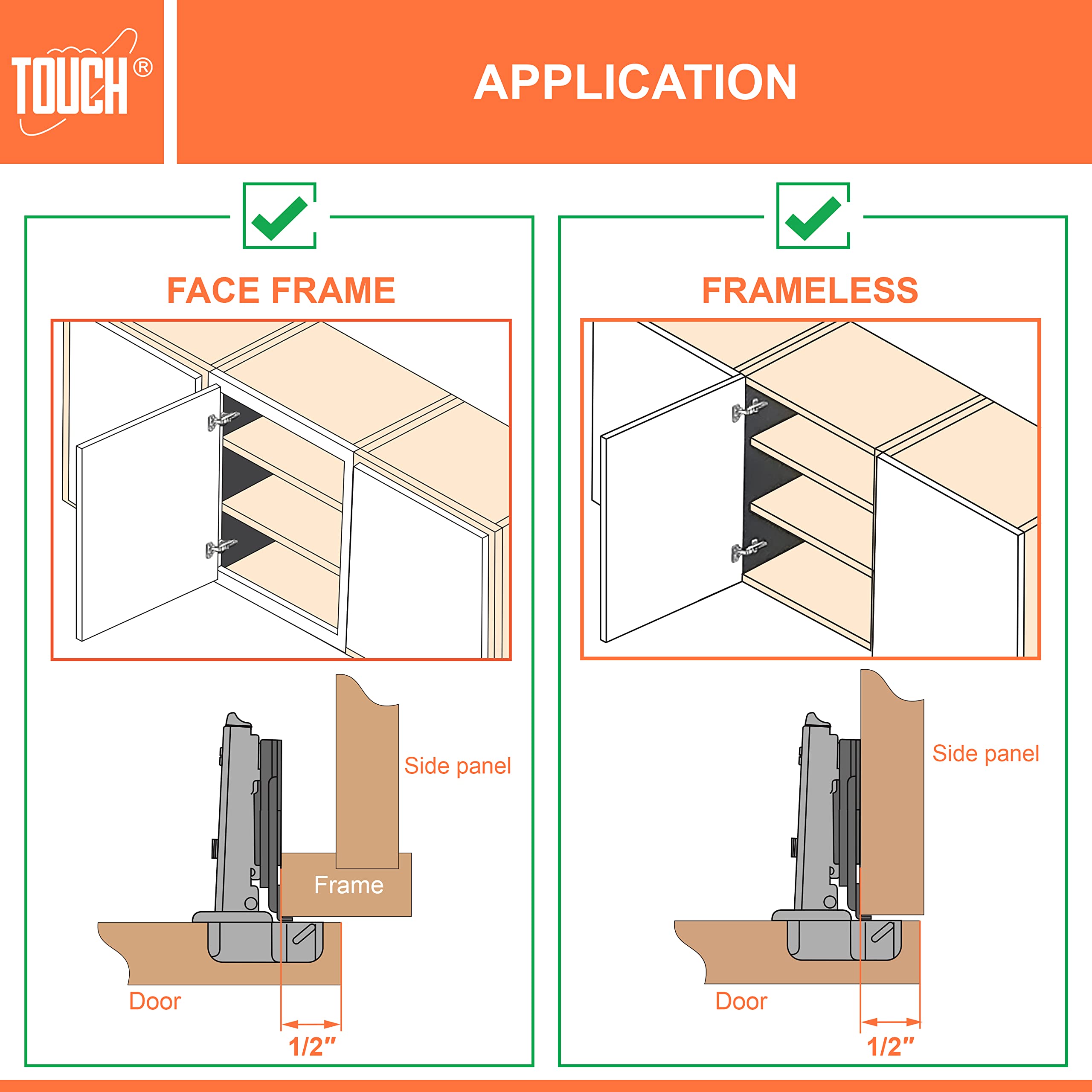 TOUCH®

APPLICATION

FACE FRAME

Side panel

Frame

Door

1/2"

FRAMELESS

Side panel

Door

1/2"