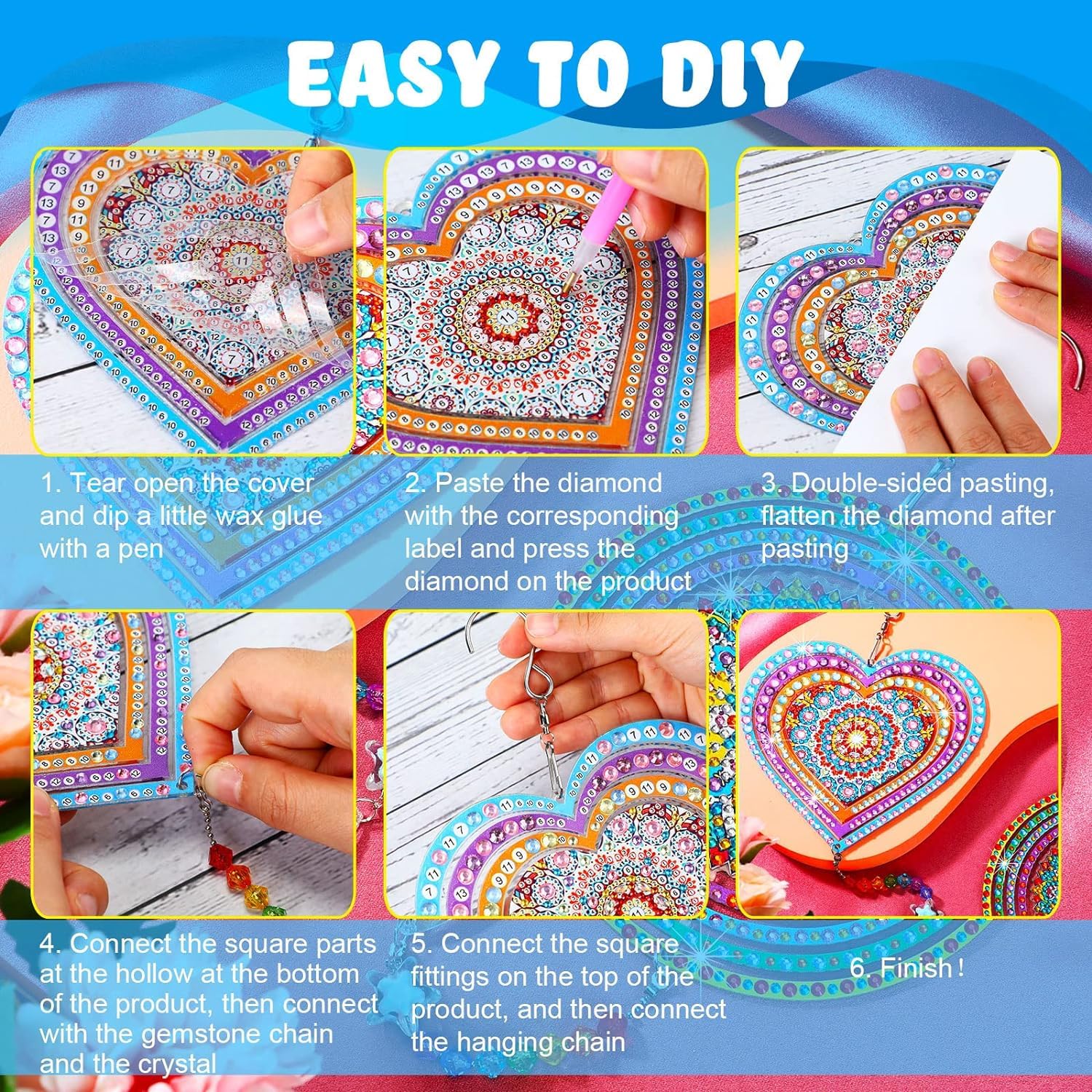 EASY TO DIY

1. Tear open the cover and dip a little wax glue with a pen

2. Paste the diamond with the corresponding label and press the diamond on the product

3. Double-sided pasting, flatten the diamond after pasting

4. Connect the square parts at the hollow at the bottom of the product, then connect with the gemstone chain and the crystal

5. Connect the square fittings on the top of the product, and then connect the hanging chain

6. Finish！