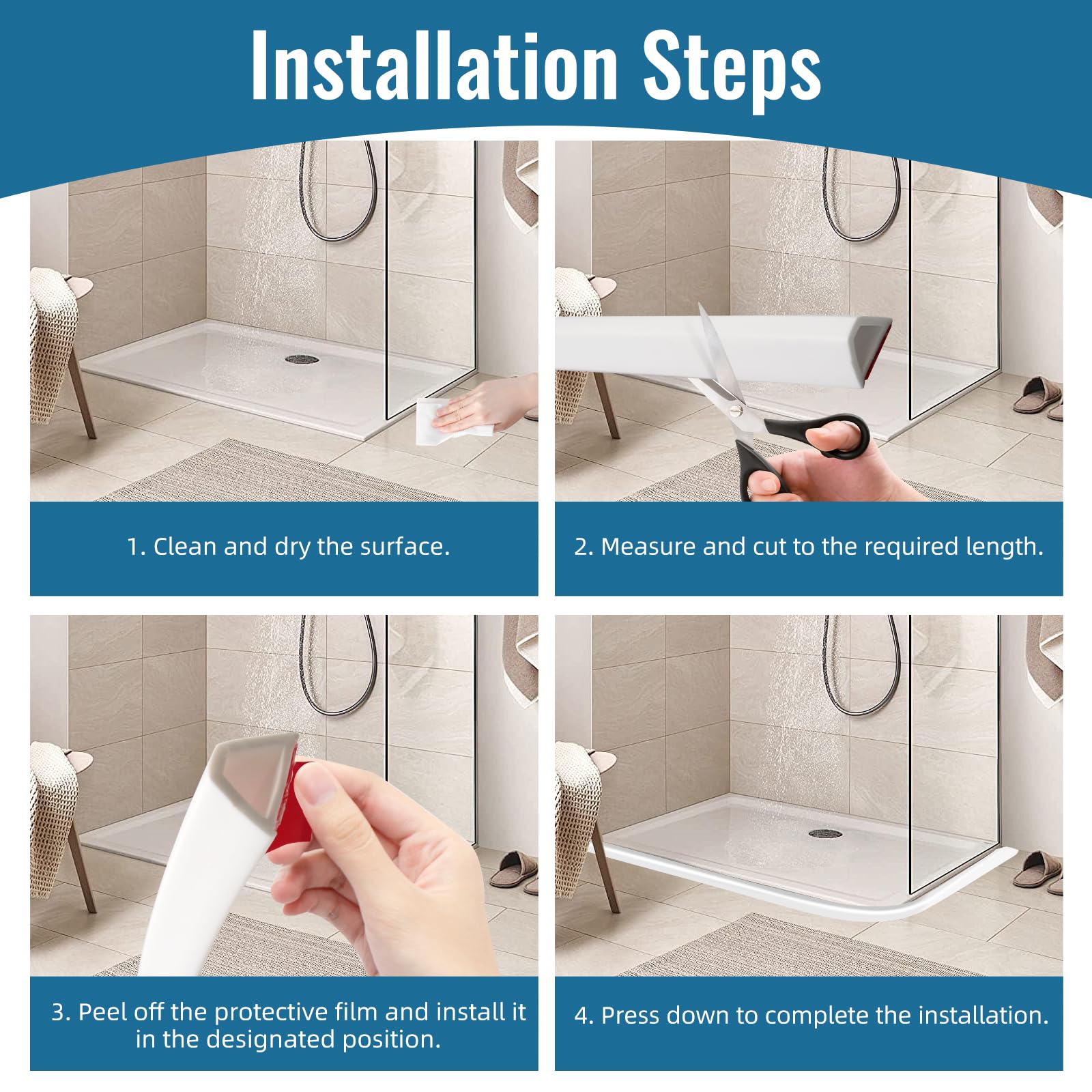 Installation Steps

1. Clean and dry the surface.

2. Measure and cut to the required length.

3. Peel off the protective film and install it in the designated position.

4. Press down to complete the installation.