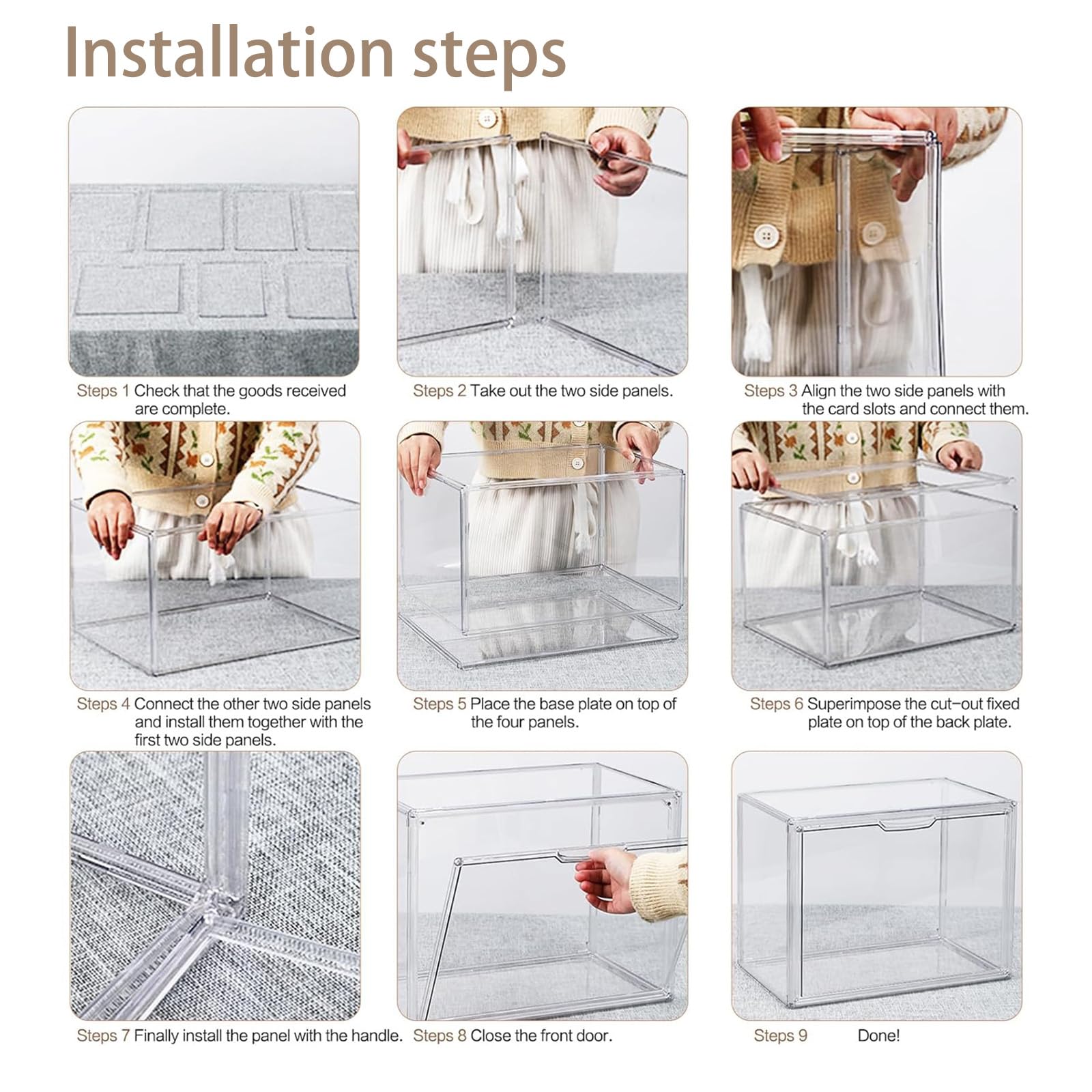 Installation steps

Steps 1 Check that the goods received are complete.

Steps 2 Take out the two side panels.

Steps 3 Align the two side panels with the card slots and connect them.

Steps 4 Connect the other two side panels and install them together with the first two side panels.

Steps 5 Place the base plate on top of the four panels.

Steps 6 Superimpose the cut-out fixed plate on top of the back plate.

Steps 7 Finally install the panel with the handle.

Steps 8 Close the front door.

Steps 9 Done!