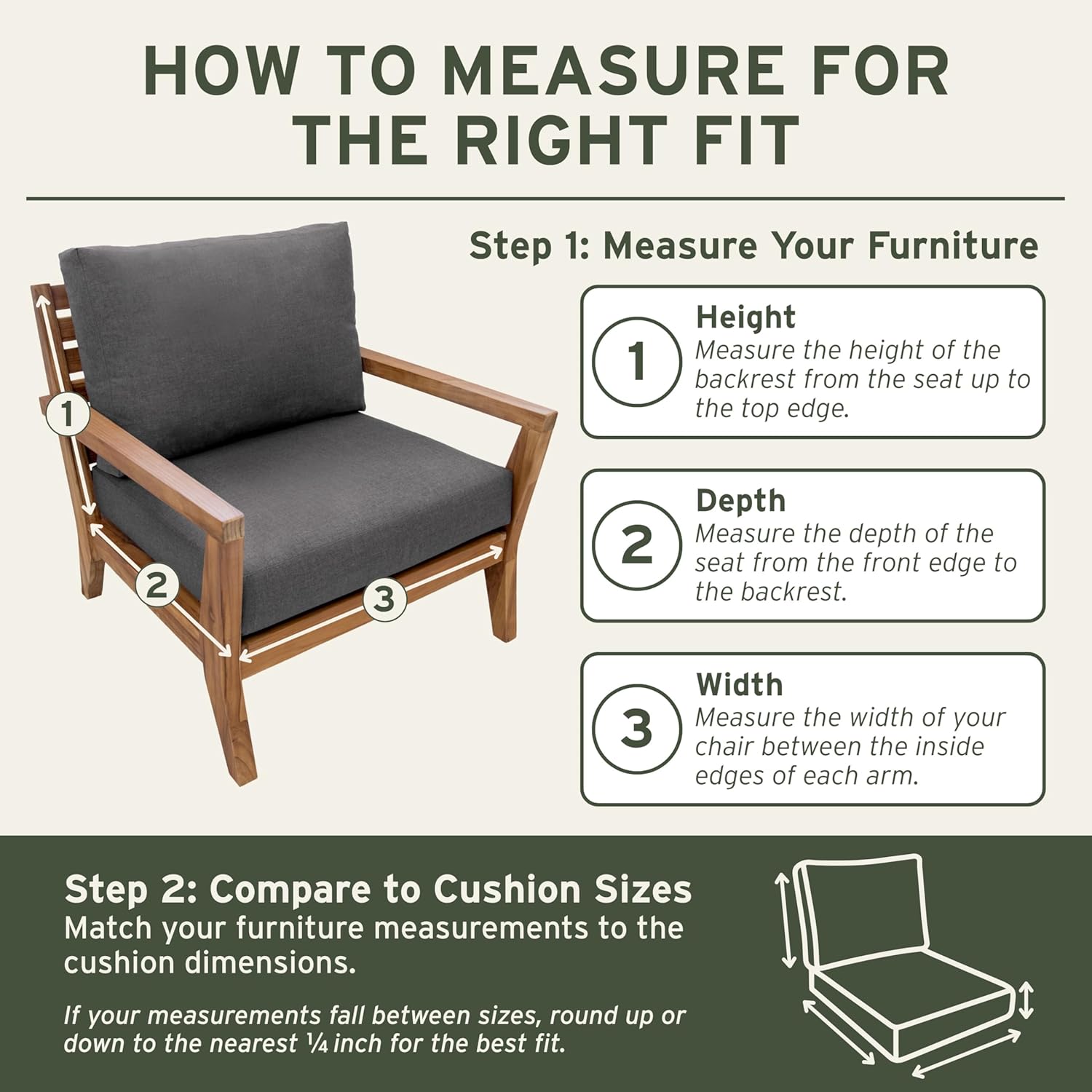 HOW TO MEASURE FOR THE RIGHT FIT

1

2

3

Step 1: Measure Your Furniture

1 Height
Measure the height of the backrest from the seat up to the top edge.

2 Depth
Measure the depth of the seat from the front edge to the backrest.

3 Width
Measure the width of your chair between the inside edges of each arm.

Step 2: Compare to Cushion Sizes
Match your furniture measurements to the cushion dimensions.

If your measurements fall between sizes, round up or down to the nearest ¼ inch for the best fit.