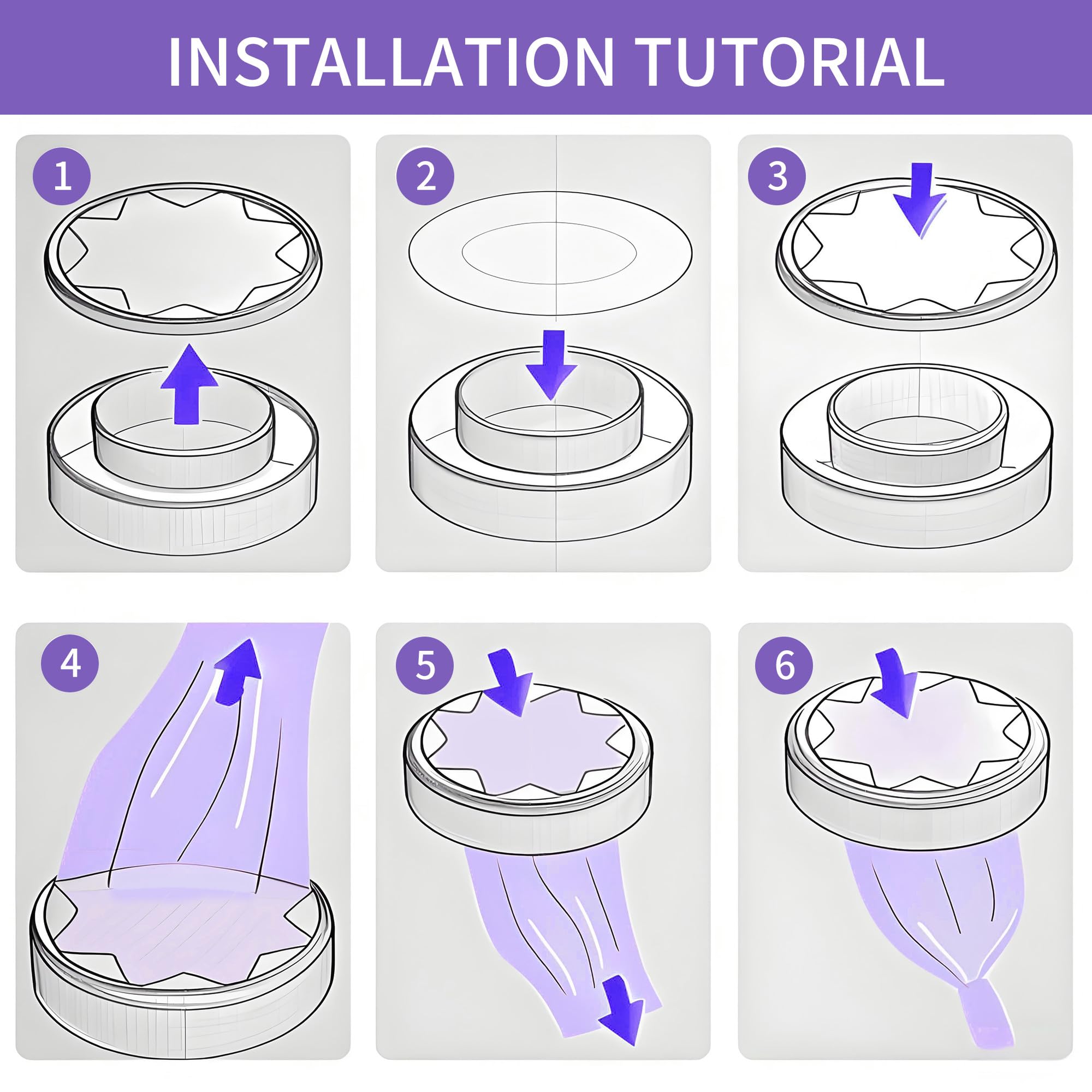 INSTALLATION TUTORIAL

1

2

3

4

5

6