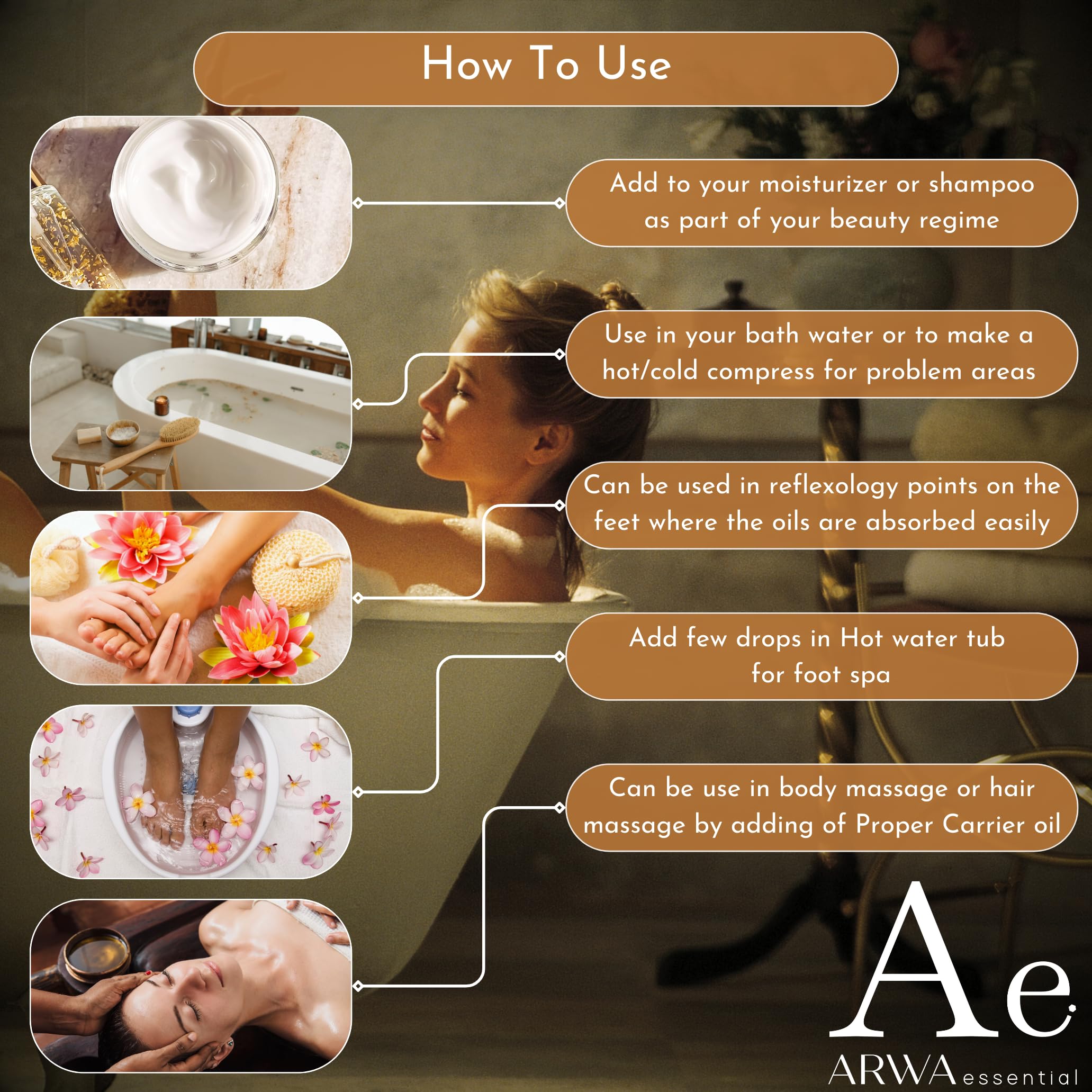 How To Use

Add to your moisturizer or shampoo as part of your beauty regime

Use in your bath water or to make a hot/cold compress for problem areas

Can be used in reflexology points on the feet where the oils are absorbed easily

Add few drops in Hot water tub for foot spa

Can be use in body massage or hair massage by adding of Proper Carrier oil

Ae

ARWA essential