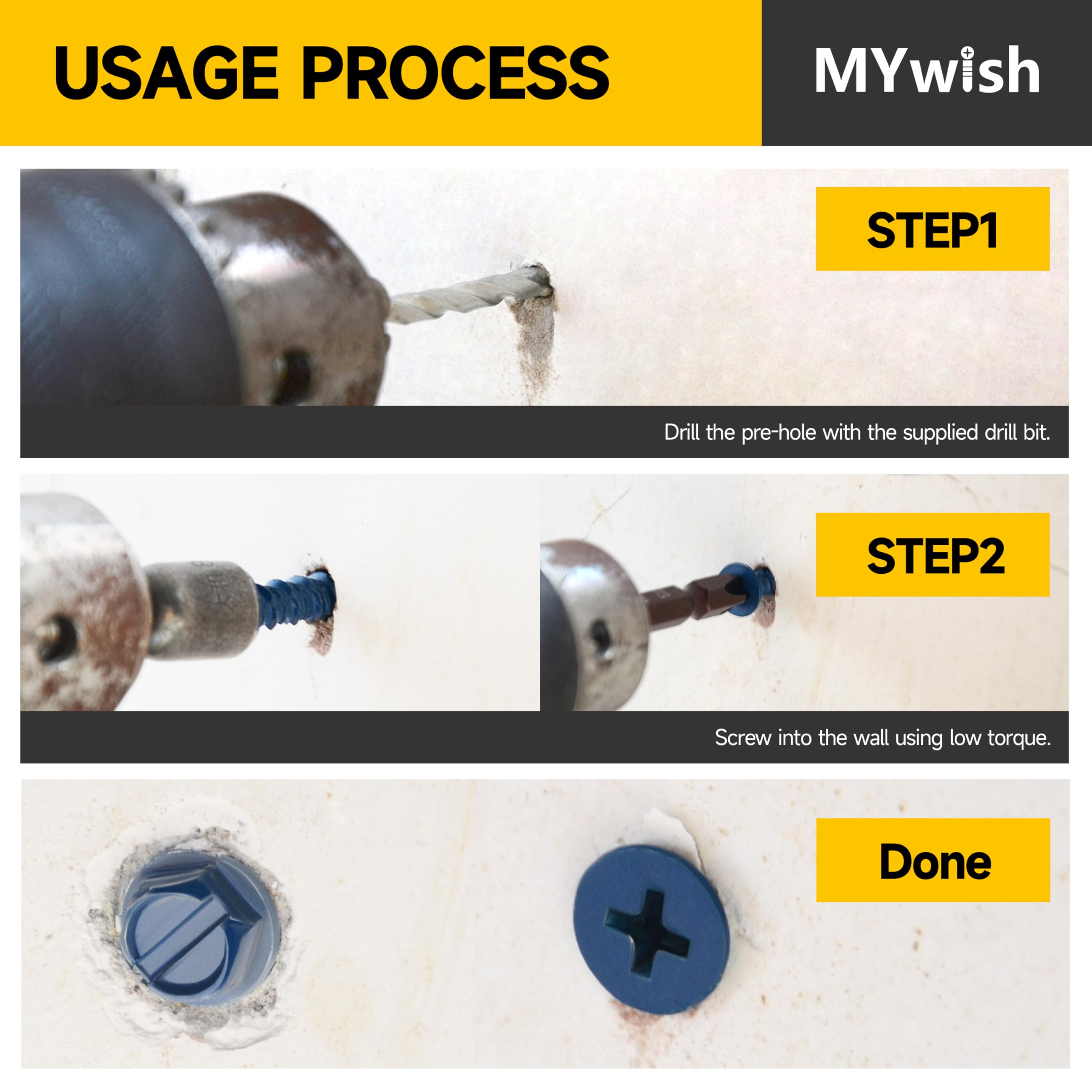 USAGE PROCESS

MYwish

STEP1

Drill the pre-hole with the supplied drill bit.

STEP2

Screw into the wall using low torque.

Done