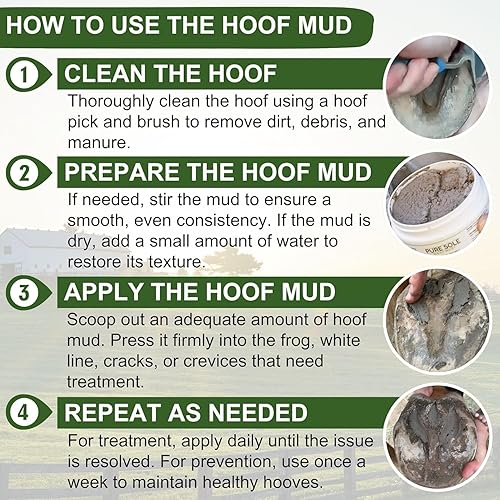 HOW TO USE THE HOOF MUD

1 CLEAN THE HOOF

Thoroughly clean the hoof using a hoof pick and brush to remove dirt, debris, and manure.

2 PREPARE THE HOOF MUD

If needed, stir the mud to ensure a smooth, even consistency. If the mud is dry, add a small amount of water to restore its texture.

PURE SOLE

3 APPLY THE HOOF MUD

Scoop out an adequate amount of hoof mud. Press it firmly into the frog, white line, cracks, or crevices that need treatment.

4 REPEAT AS NEEDED

For treatment, apply daily until the issue is resolved. For prevention, use once a week to maintain healthy hooves.