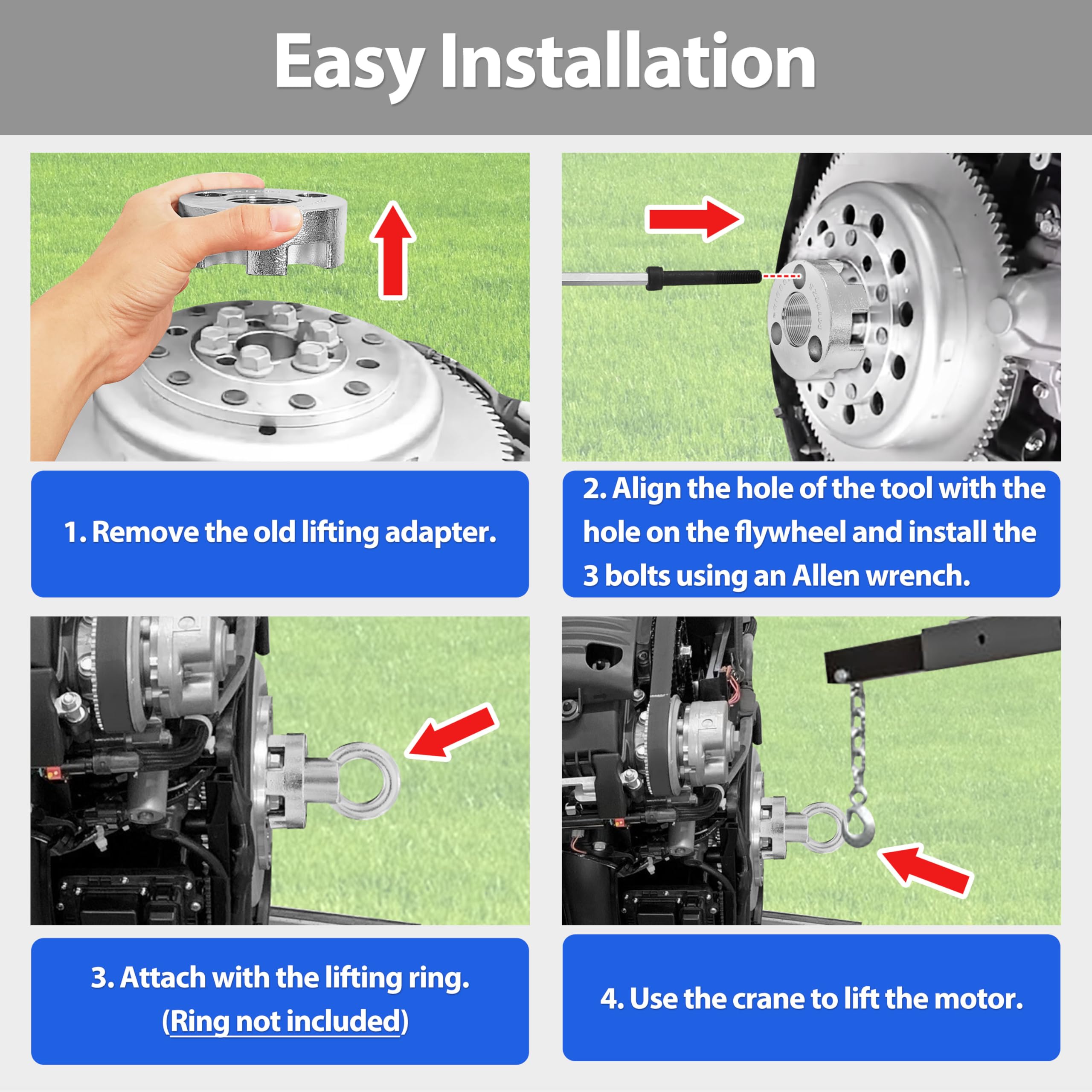 Easy Installation

1. Remove the old lifting adapter.

2. Align the hole of the tool with the hole on the flywheel and install the 3 bolts using an Allen wrench.

3. Attach with the lifting ring. (Ring not included)

4. Use the crane to lift the motor.